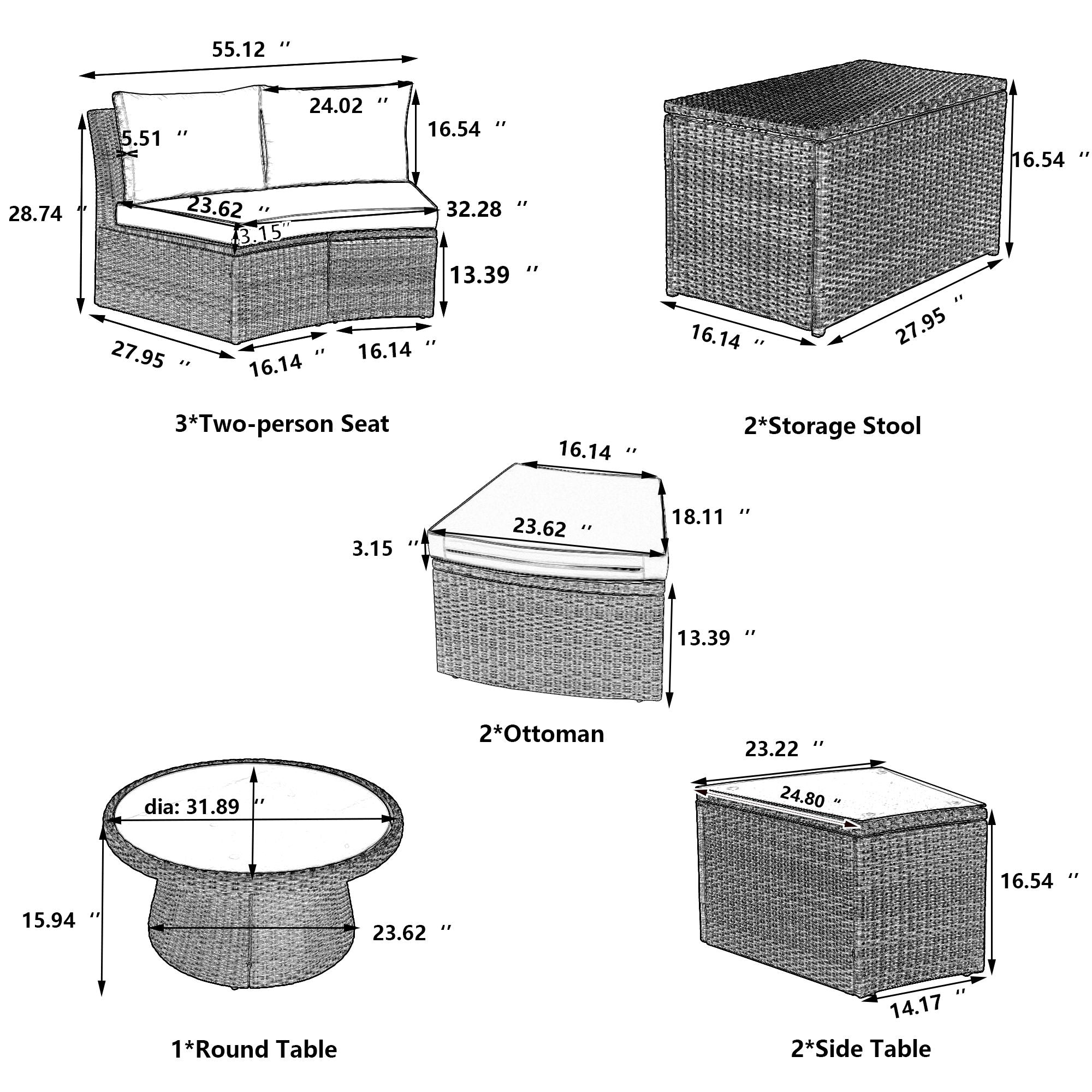 55.12 ″

24.02 ″

16.54 ″

5.51 ″

28.74 ″

23.62 ″

32.28 ″

3.15″

13.39 ″

27.95 ″

16.14 ″

16.14 ″

3*Two-person Seat

16.54 ″

16.14 ″

27.95 ″

2*Storage Stool

16.14 ″

18.11 ″

23.62 ″

3.15 ″

13.39 ″

2*Ottoman

dia: 31.89 ″

15.94 ″

23.62 ″

1*Round Table

23.22 ″

24.80 ″

16.54 ″

14.17 ″

2*Side Table