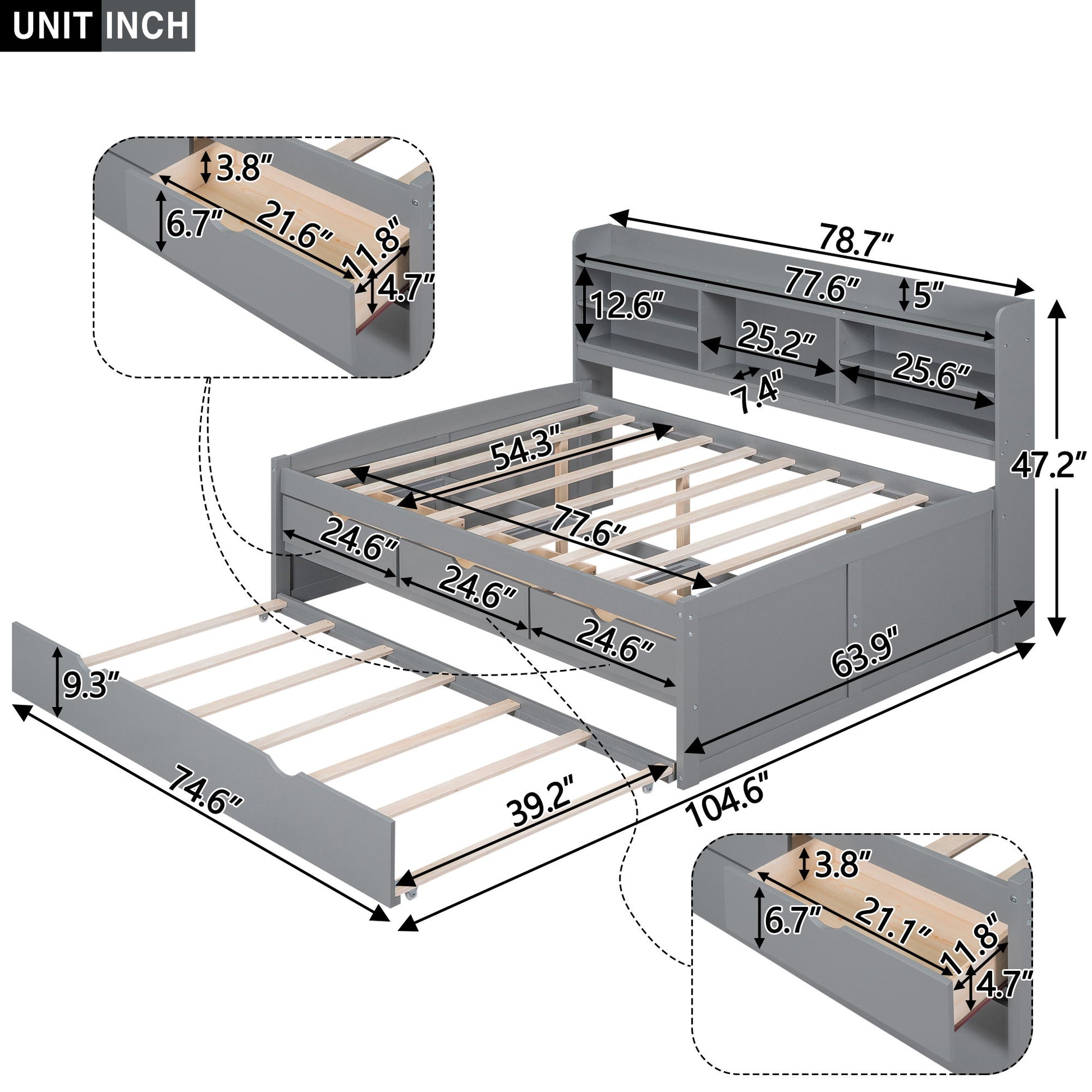 UNIT INCH

3.8"
6.7"
21.6"
11.8"
4.7"

78.7"
77.6"
5"
12.6"
25.2"
25.6"
7.4"
47.2"
54.3"
77.6"
24.6"
24.6"
24.6"
63.9"
9.3"
74.6"
39.2"
104.6"

3.8"
6.7"
21.1"
11.8"
4.7"