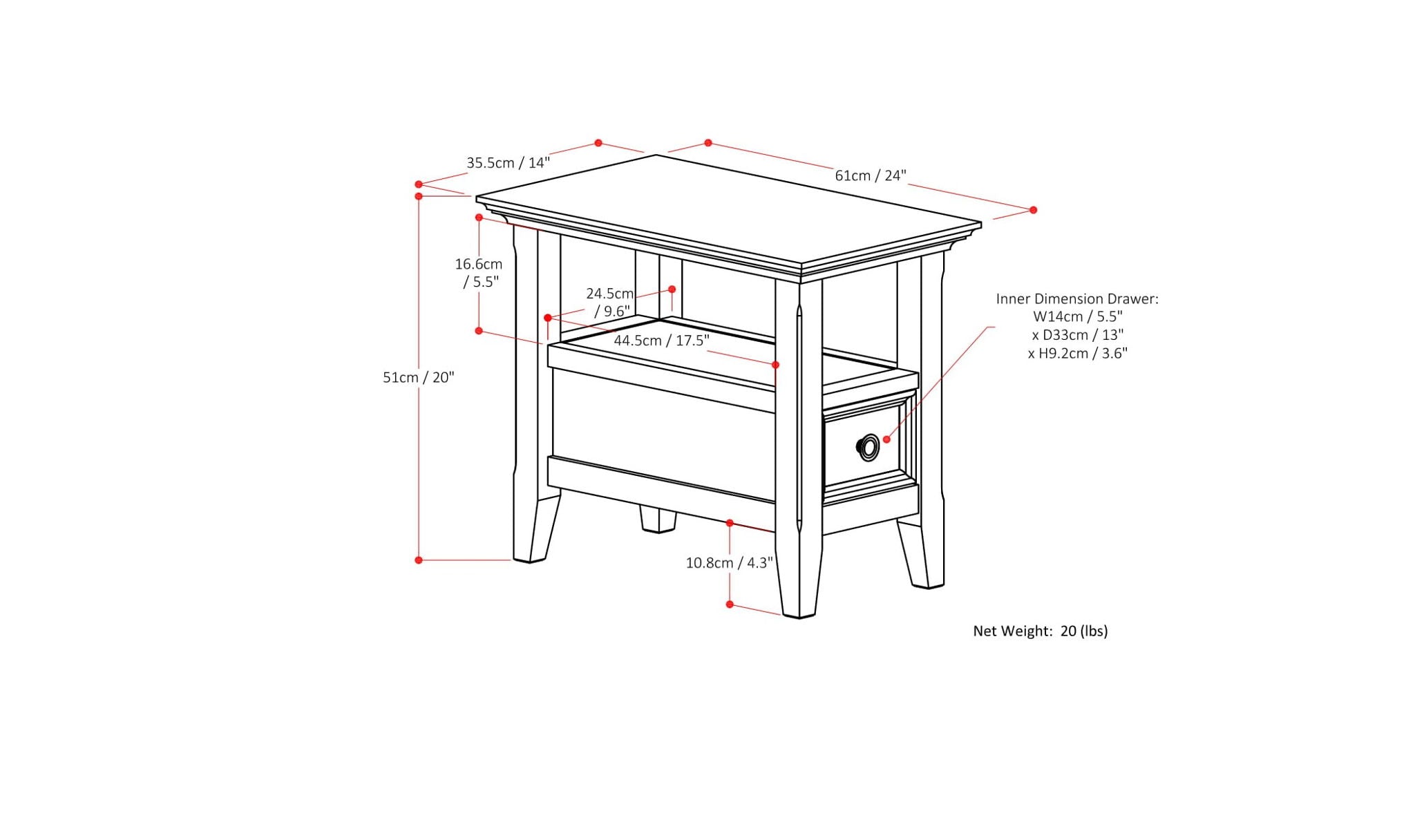 35.5cm / 14"

61cm / 24"

16.6cm / 5.5"

24.5cm / 9.6"

44.5cm / 17.5"

51cm / 20"

Inner Dimension Drawer:
W14cm / 5.5"
x D33cm / 13"
x H9.2cm / 3.6"

10.8cm / 4.3"

Net Weight: 20 (lbs)