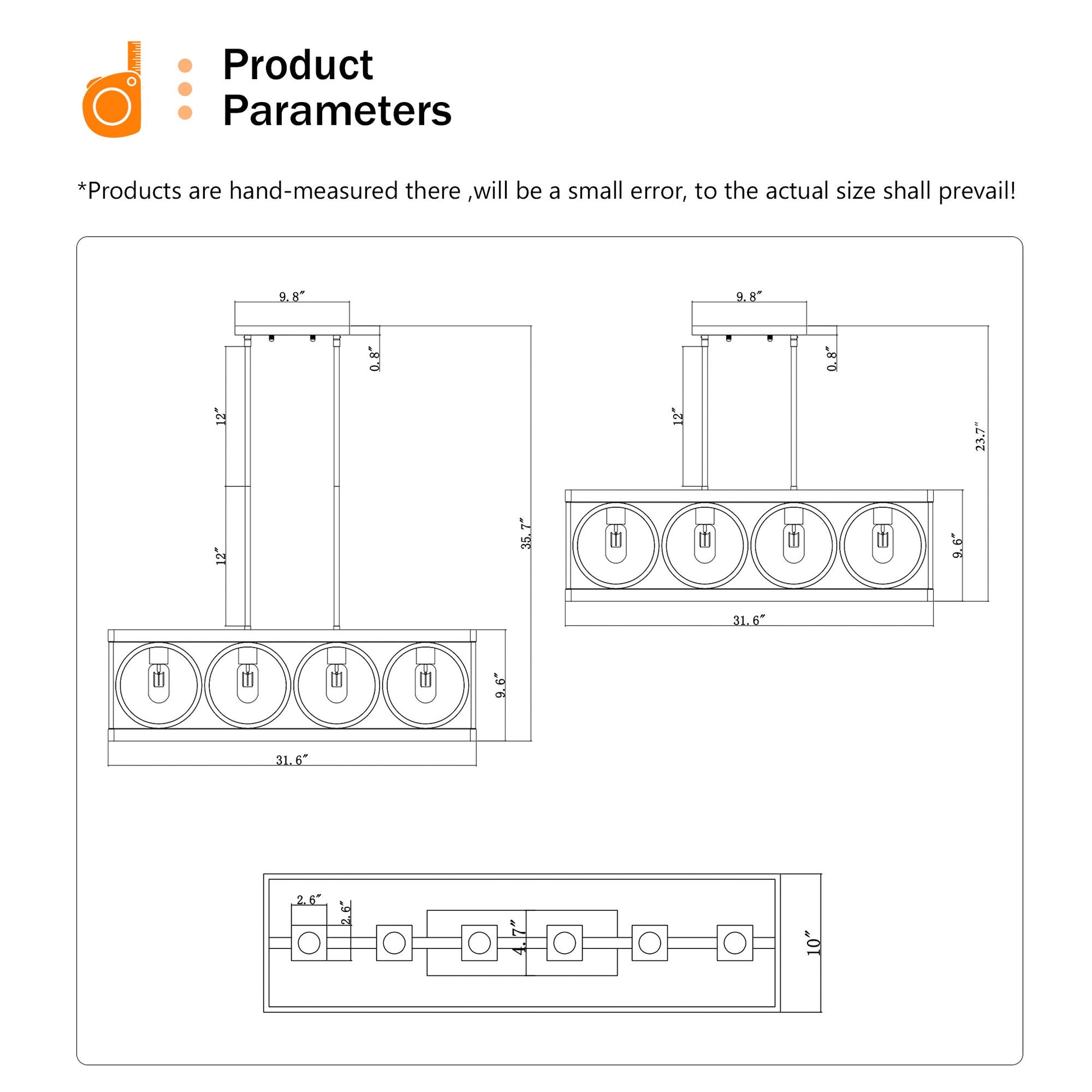 Product Parameters

*Products are hand-measured there ,will be a small error, to the actual size shall prevail!

9.8″
0.8″
12″
12″
35.7″
9.6″
31.6″

9.8″
0.8″
12″
23.7″
9.6″
31.6″

2.6″
2.6″
4.7″
10″