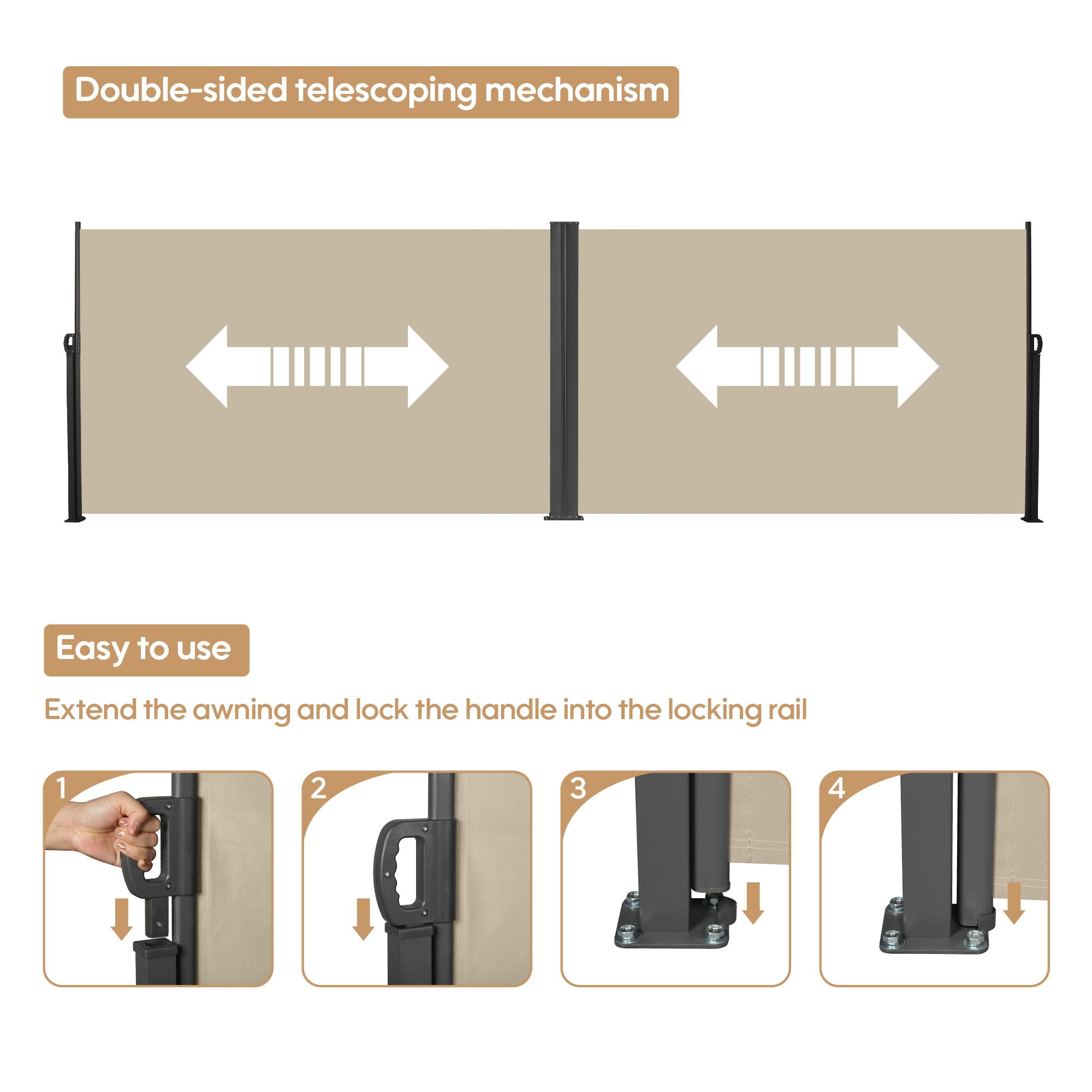 Double-sided telescoping mechanism

Easy to use

Extend the awning and lock the handle into the locking rail

1

2

3

4