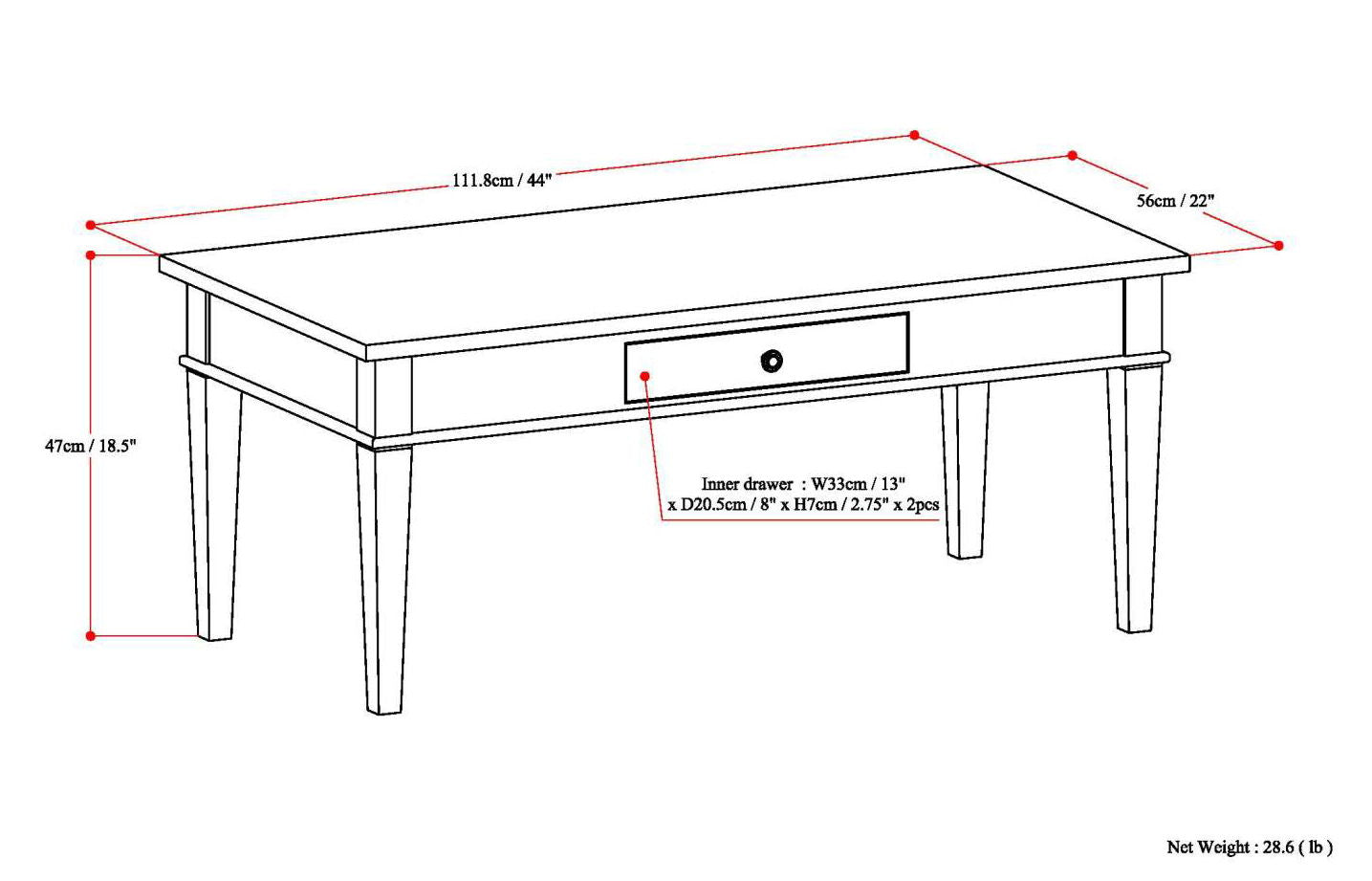 111.8cm / 44"

56cm / 22"

47cm / 18.5"

Inner drawer : W33cm / 13" x D20.5cm / 8" x H7cm / 2.75" x 2pcs

Net Weight : 28.6 ( lb )