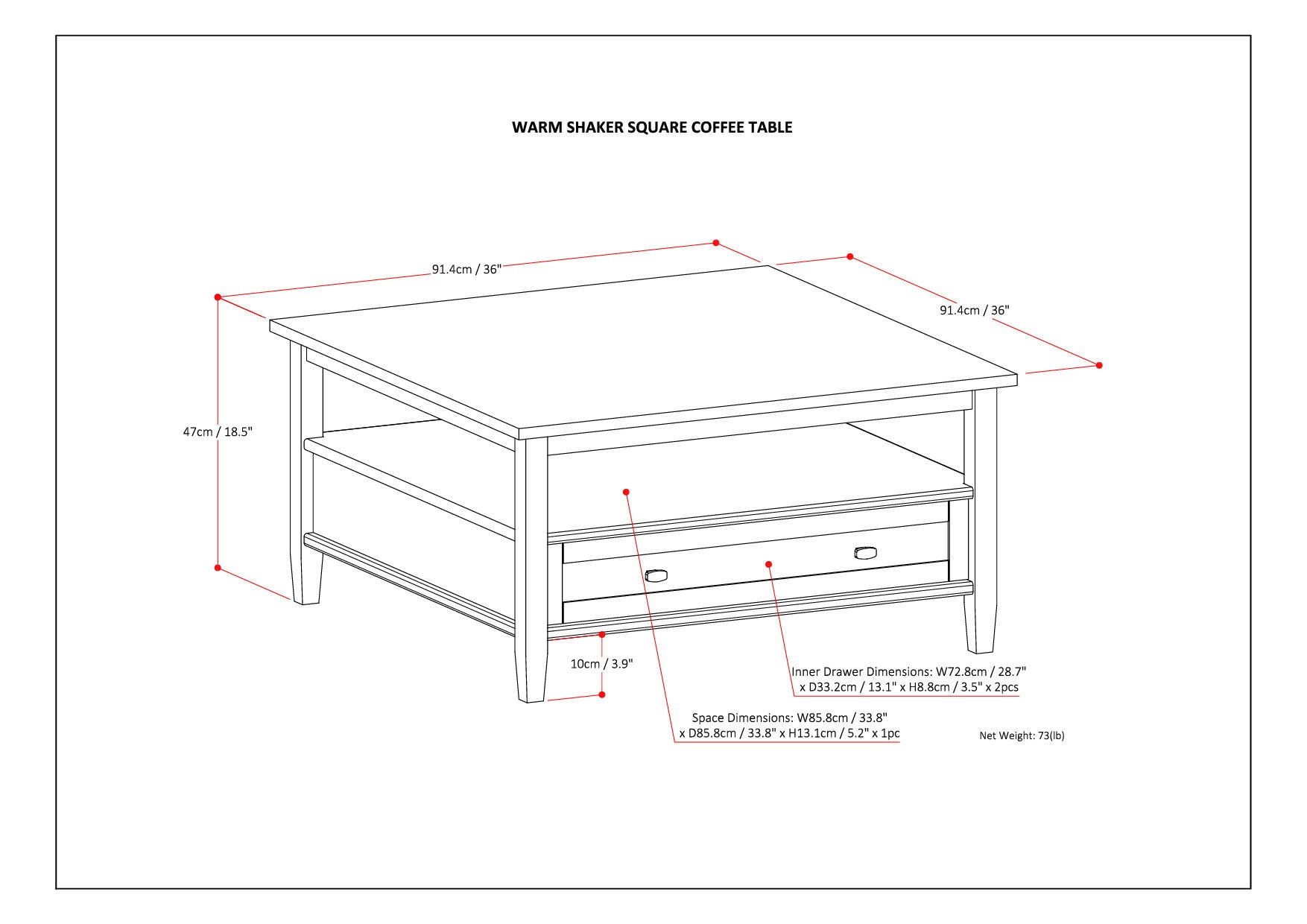 WARM SHAKER SQUARE COFFEE TABLE

91.4cm / 36"

91.4cm / 36"

47cm / 18.5"

10cm / 3.9"

Inner Drawer Dimensions: W72.8cm / 28.7" x D33.2cm / 13.1" x H8.8cm / 3.5" x 2pcs

Space Dimensions: W85.8cm / 33.8" x D85.8cm / 33.8" x H13.1cm / 5.2" x 1pc

Net Weight: 73(lb)