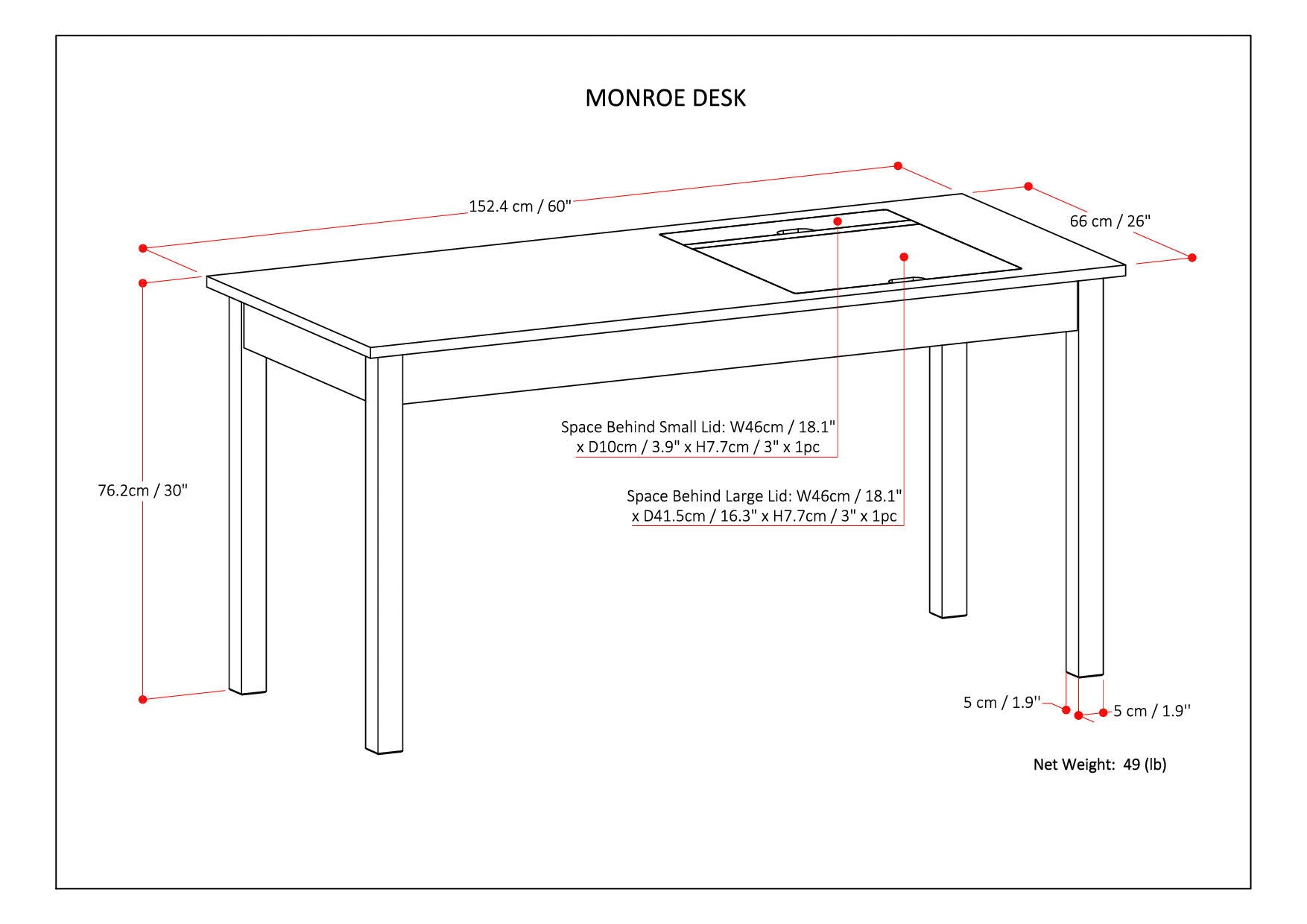 MONROE DESK

152.4 cm / 60"

66 cm / 26"

76.2cm / 30"

Space Behind Small Lid: W46cm / 18.1" x D10cm / 3.9" x H7.7cm / 3" x 1pc

Space Behind Large Lid: W46cm / 18.1" x D41.5cm / 16.3" x H7.7cm / 3" x 1pc

5 cm / 1.9''

5 cm / 1.9''

Net Weight: 49 (lb)