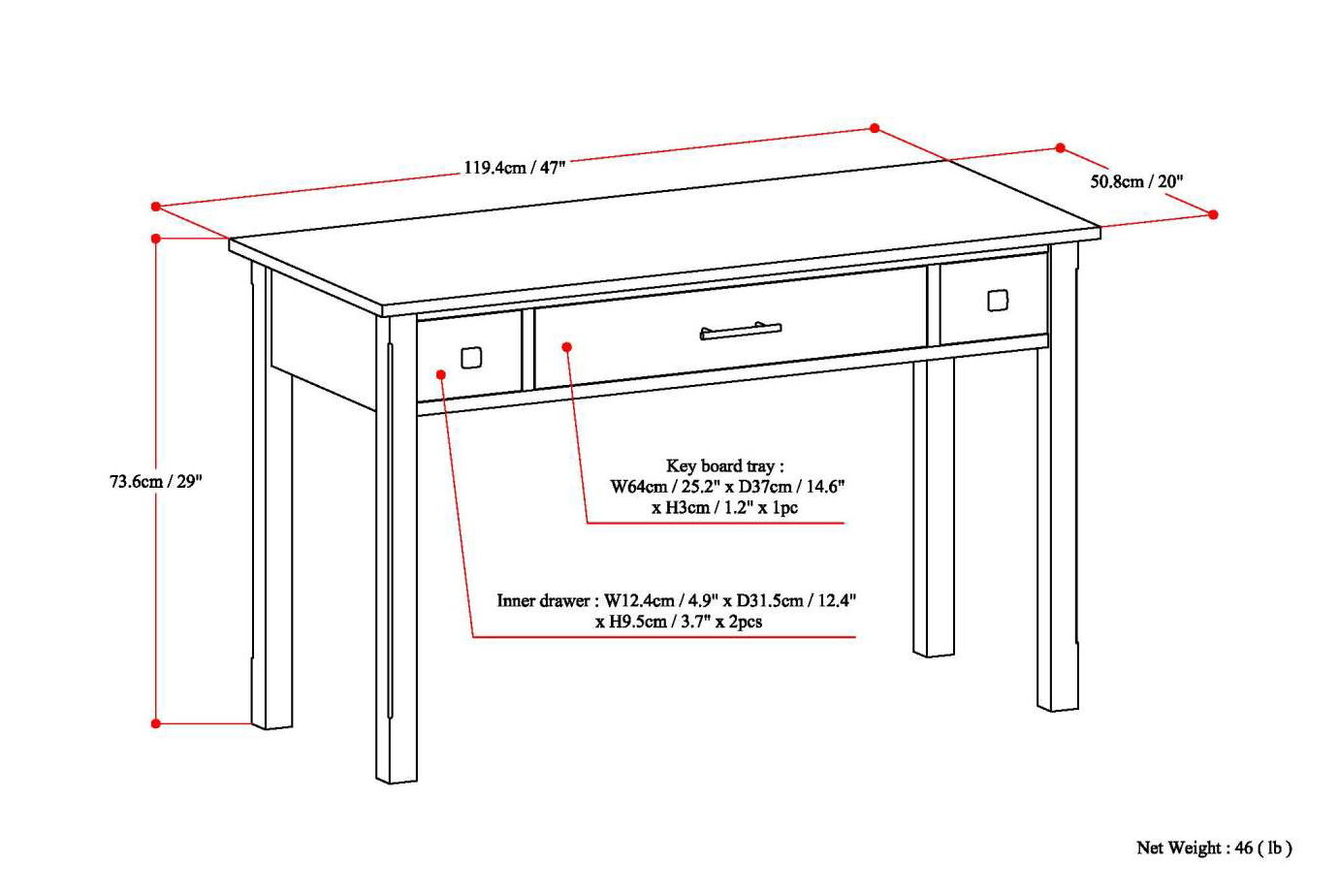 119.4cm / 47"

50.8cm / 20"

73.6cm / 29"

Key board tray : W64cm / 25.2" x D37cm / 14.6" x H3cm / 1.2" x 1pc

Inner drawer : W12.4cm / 4.9" x D31.5cm / 12.4" x H9.5cm / 3.7" x 2pcs

Net Weight : 46 ( lb )