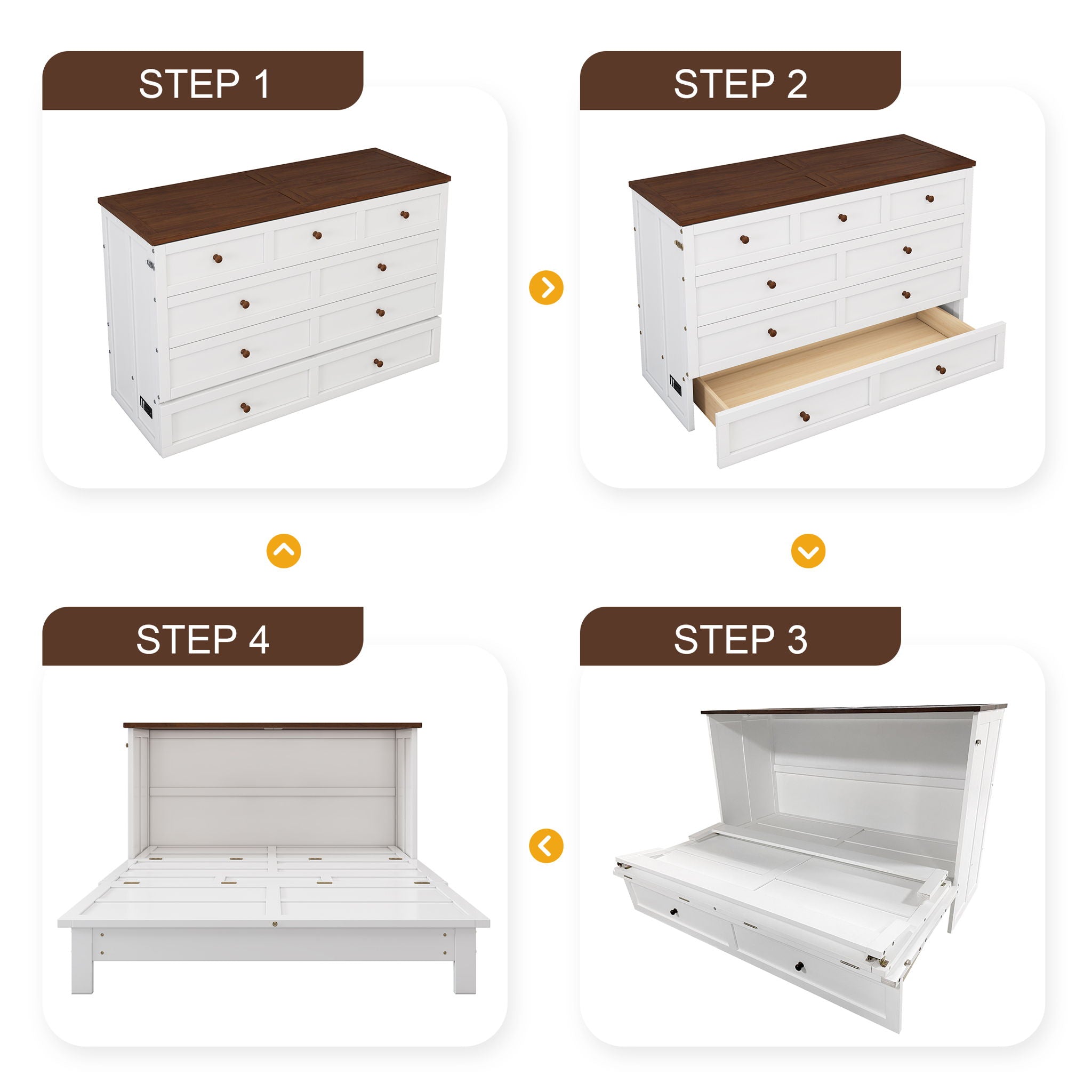 STEP 1

STEP 2

STEP 4

STEP 3