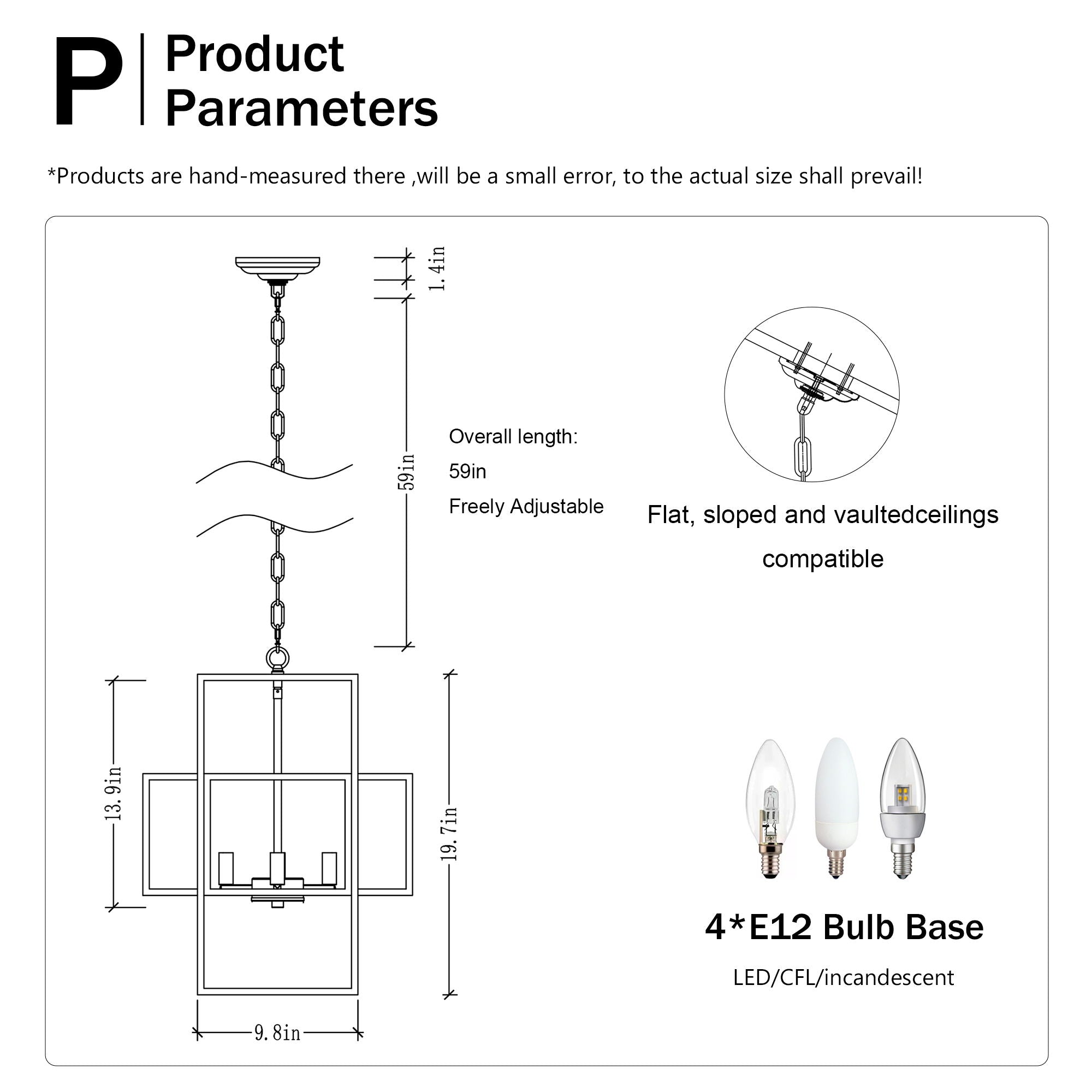 P Product Parameters

*Products are hand-measured there ,will be a small error, to the actual size shall prevail!

1. 4in

59in

Overall length:
59in
Freely Adjustable

Flat, sloped and vaultedceilings compatible

13. 9in

19. 7in

9. 8in

4*E12 Bulb Base

LED/CFL/incandescent