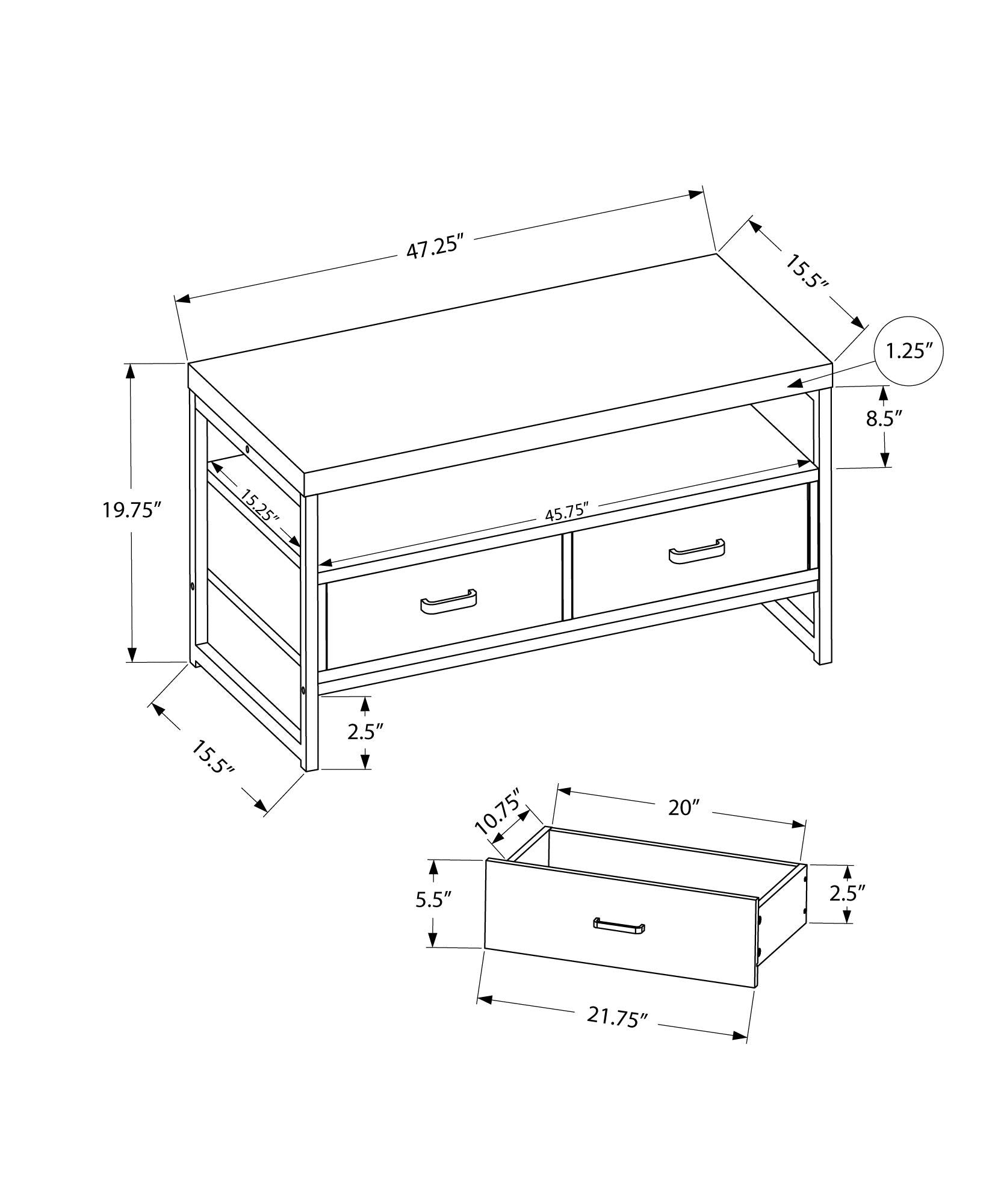 47.25″

15.5″

1.25″

8.5″

19.75″

15.25″

45.75″

2.5″

15.5″

10.75″

20″

5.5″

2.5″

21.75″