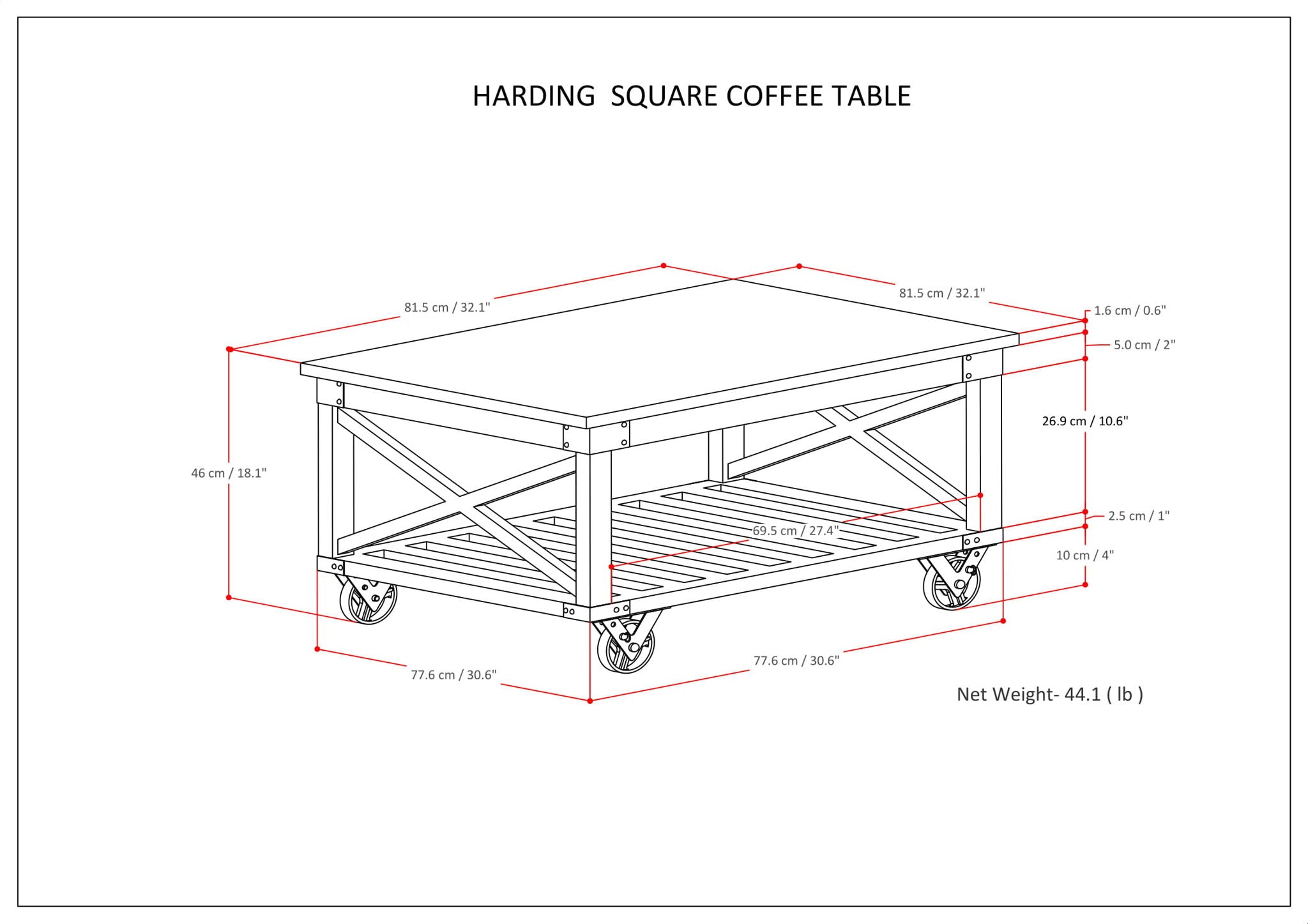 HARDING SQUARE COFFEE TABLE

81.5 cm / 32.1"

81.5 cm / 32.1"

1.6 cm / 0.6"

5.0 cm / 2"

26.9 cm / 10.6"

46 cm / 18.1"

69.5 cm / 27.4"

2.5 cm / 1"

10 cm / 4"

77.6 cm / 30.6"

77.6 cm / 30.6"

Net Weight- 44.1 ( lb )