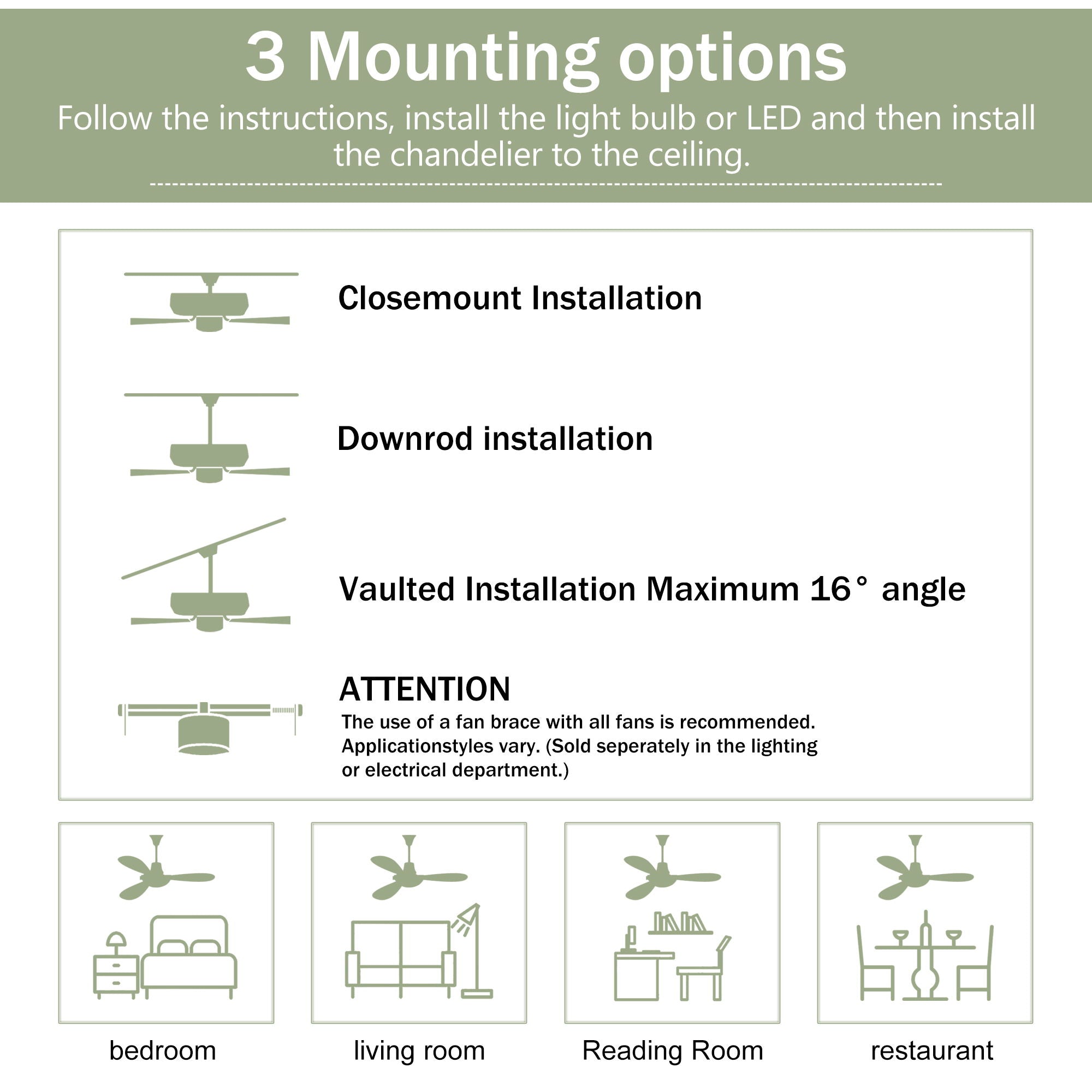 3 Mounting options

Follow the instructions, install the light bulb or LED and then install the chandelier to the ceiling.

Closemount Installation

Downrod installation

Vaulted Installation Maximum 16° angle

ATTENTION

The use of a fan brace with all fans is recommended. Applicationstyles vary. (Sold seperately in the lighting or electrical department.)

bedroom

living room

Reading Room

restaurant