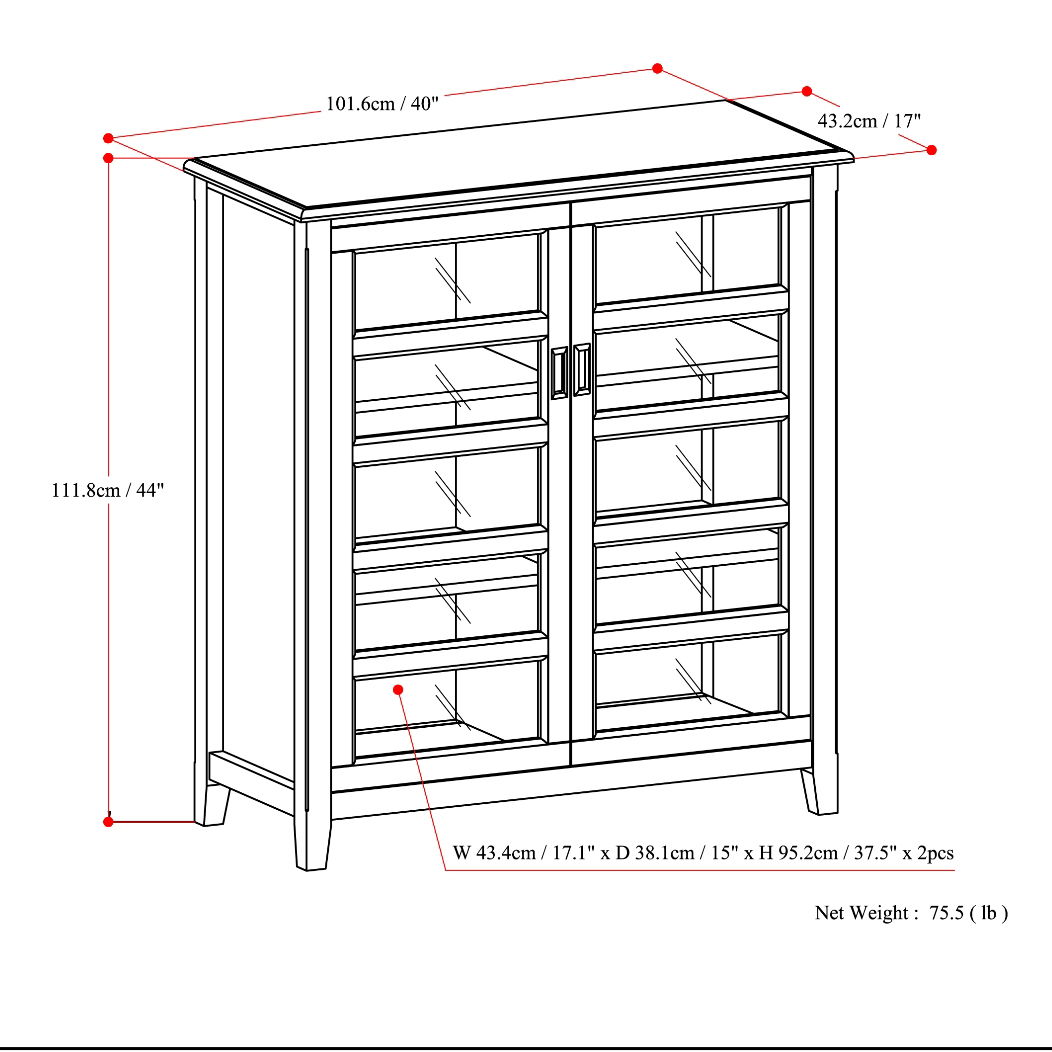 101.6cm / 40"

43.2cm / 17"

111.8cm / 44"

W 43.4cm / 17.1" x D 38.1cm / 15" x H 95.2cm / 37.5" x 2pcs

Net Weight : 75.5 ( lb )