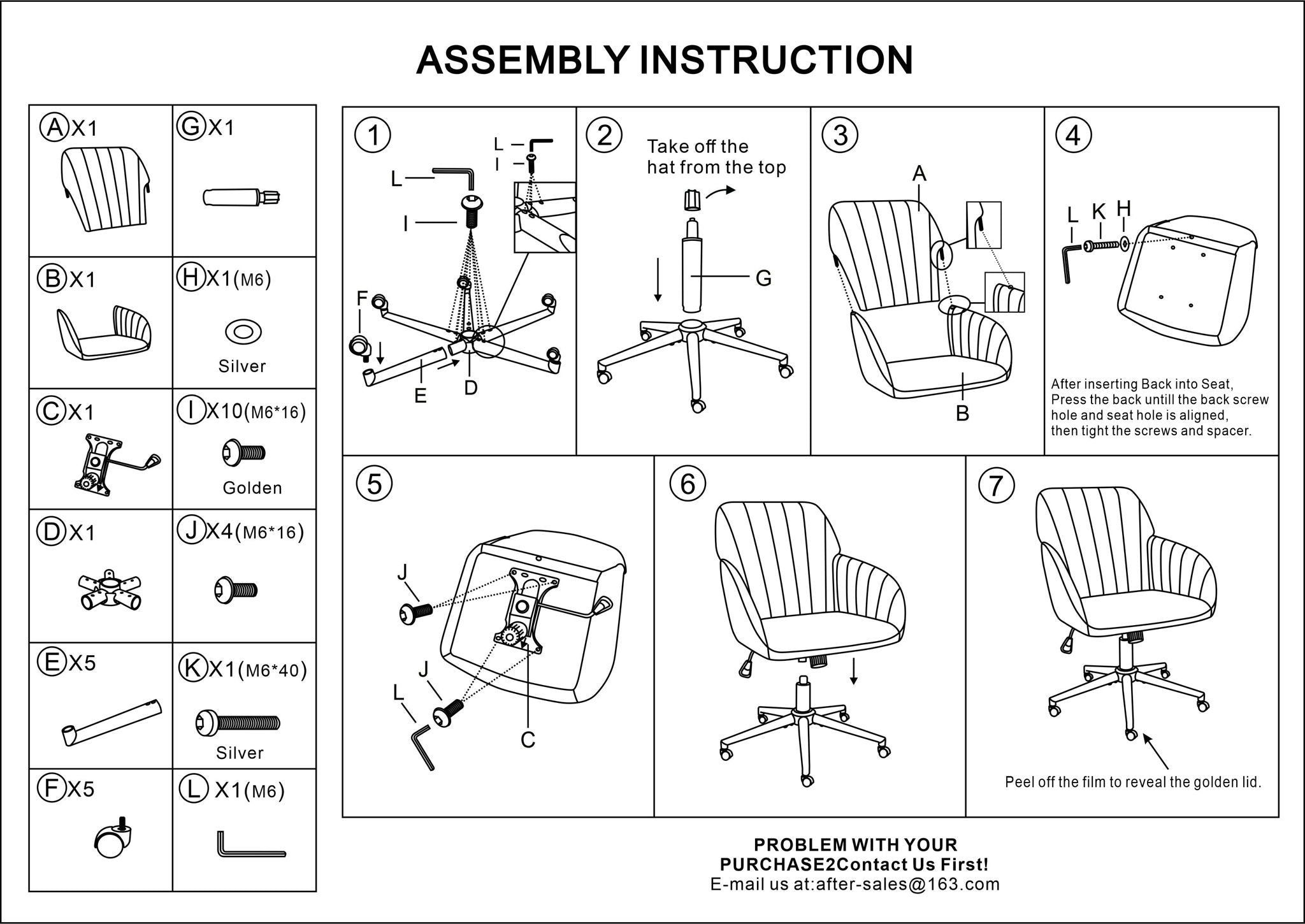 ASSEMBLY INSTRUCTION

| | |
|---|---|
| A X1 | G X1 |
| B X1 | H X1(M6) Silver |
| C X1 | I X10(M6*16) Golden |
| D X1 | J X4(M6*16) |
| E X5 | K X1(M6*40) Silver |
| F X5 | L X1(M6) |

1
L
I
L
I
F
E
D

2
Take off the hat from the top
G

3
A
B

4
L K H
After inserting Back into Seat, Press the back untill the back screw hole and seat hole is aligned, then tight the screws and spacer.

5
J
J
L
C

6

7
Peel off the film to reveal the golden lid.

PROBLEM WITH YOUR PURCHASE2Contact Us First!
E-mail us at:after-sales@163.com