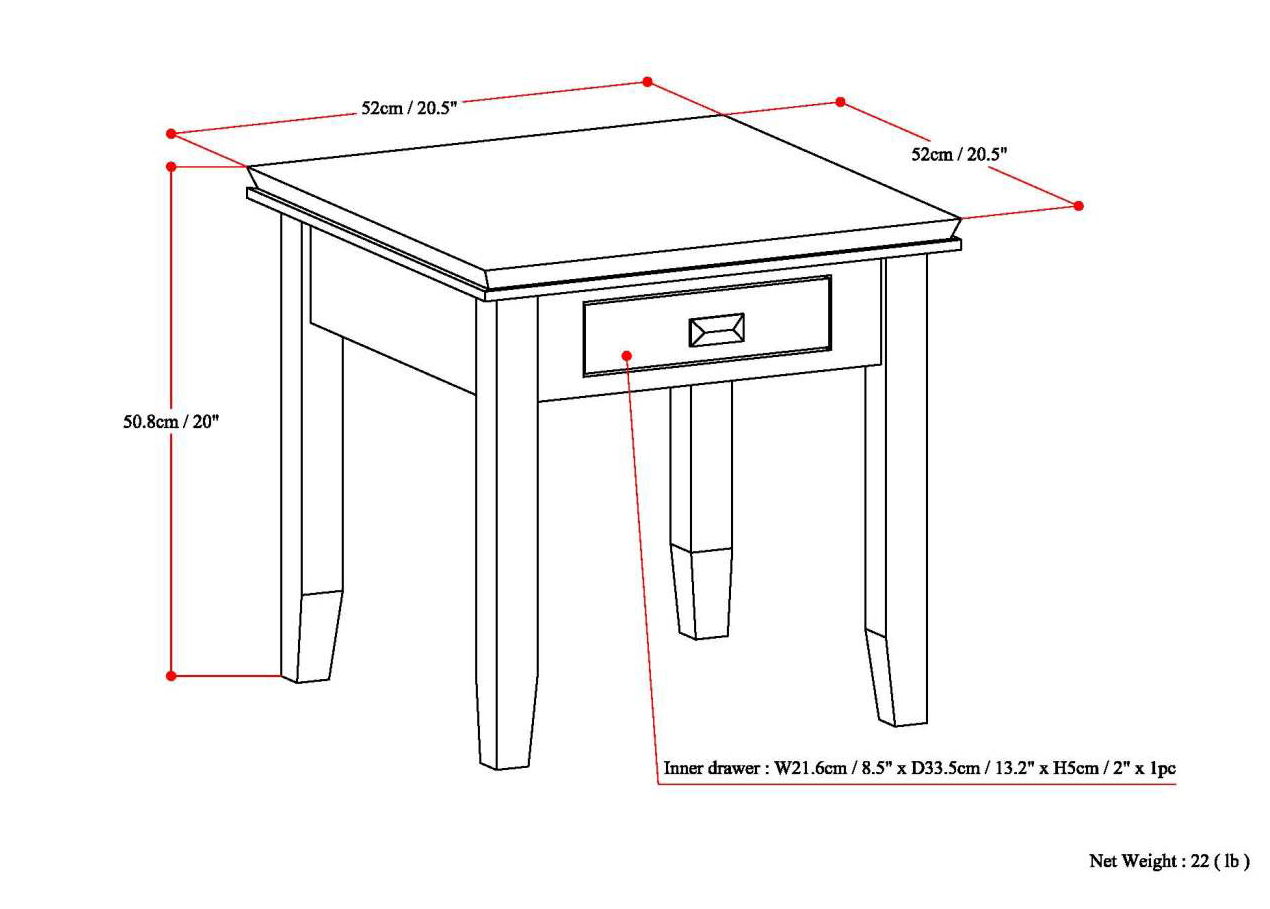 52cm / 20.5"

52cm / 20.5"

50.8cm / 20"

Inner drawer : W21.6cm / 8.5" x D33.5cm / 13.2" x H5cm / 2" x 1pc

Net Weight : 22 ( lb )