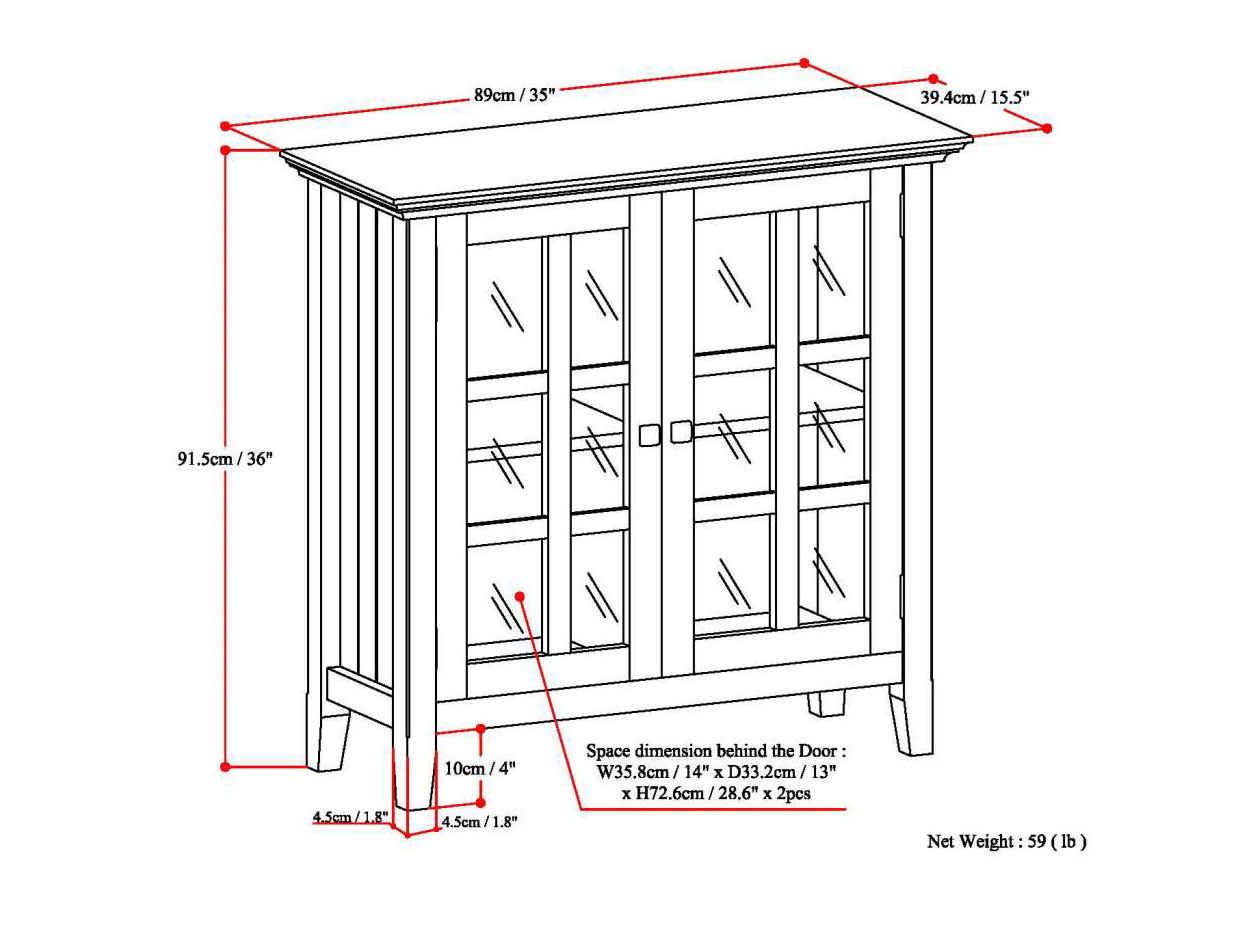 89cm / 35"

39.4cm / 15.5"

91.5cm / 36"

10cm / 4"

4.5cm / 1.8"

4.5cm / 1.8"

Space dimension behind the Door : W35.8cm / 14" x D33.2cm / 13" x H72.6cm / 28.6" x 2pcs

Net Weight : 59 ( lb )