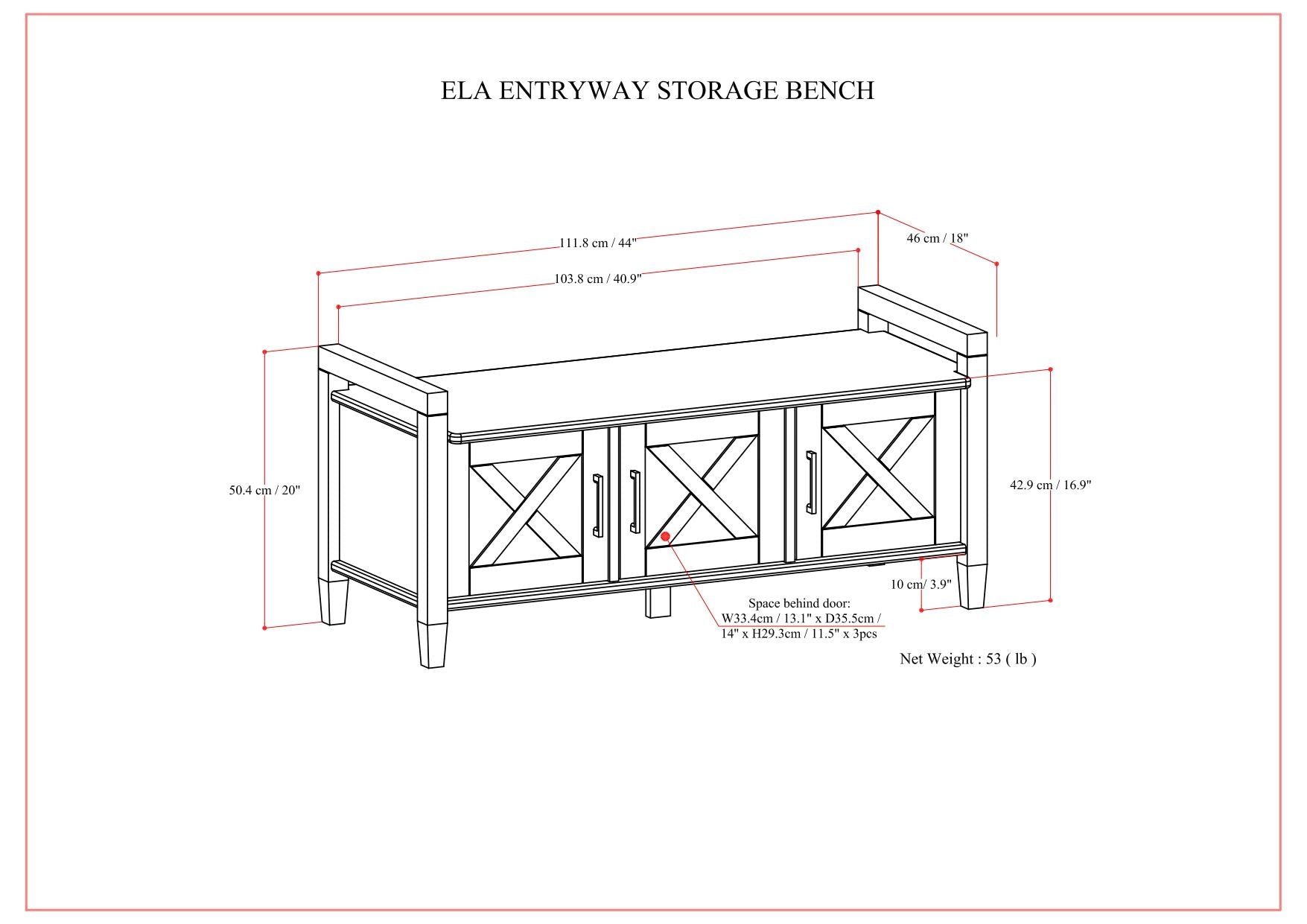 ELA ENTRYWAY STORAGE BENCH

111.8 cm / 44"

46 cm / 18"

103.8 cm / 40.9"

50.4 cm / 20"

42.9 cm / 16.9"

10 cm/ 3.9"

Space behind door:
W33.4cm / 13.1" x D35.5cm / 14" x H29.3cm / 11.5" x 3pcs

Net Weight : 53 ( lb )