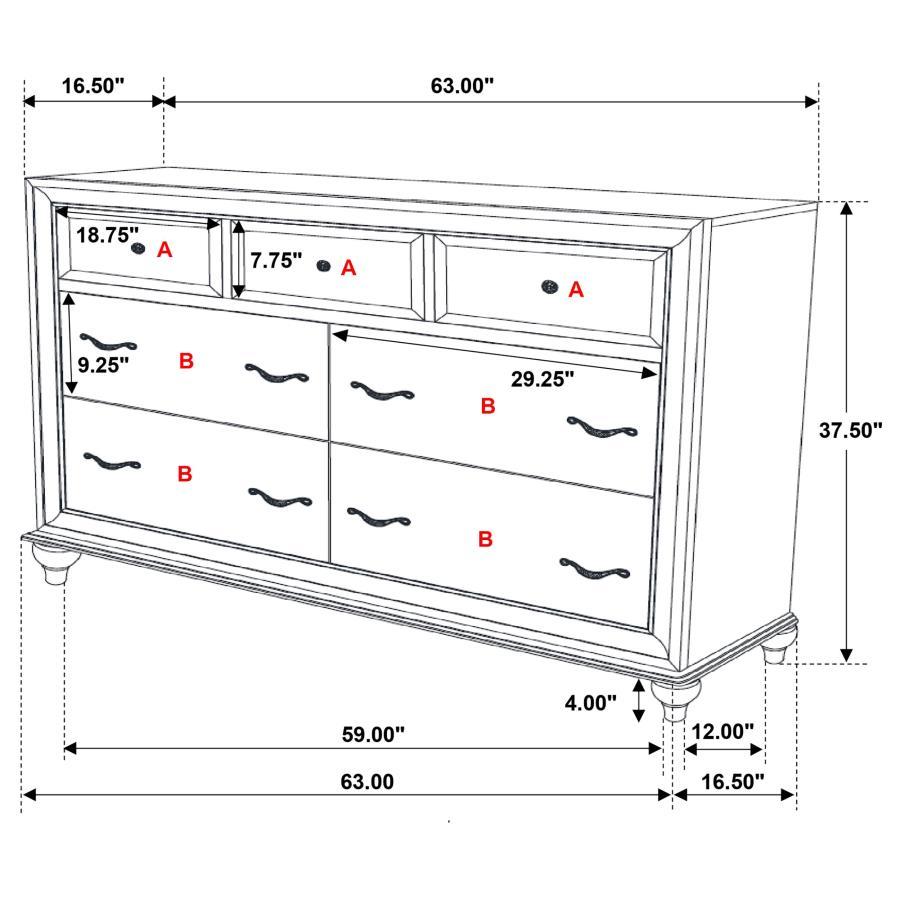 16.50"

63.00"

18.75"

A

7.75"

A

A

9.25"

B

29.25"

B

37.50"

B

B

4.00"

59.00"

12.00"

63.00

16.50"