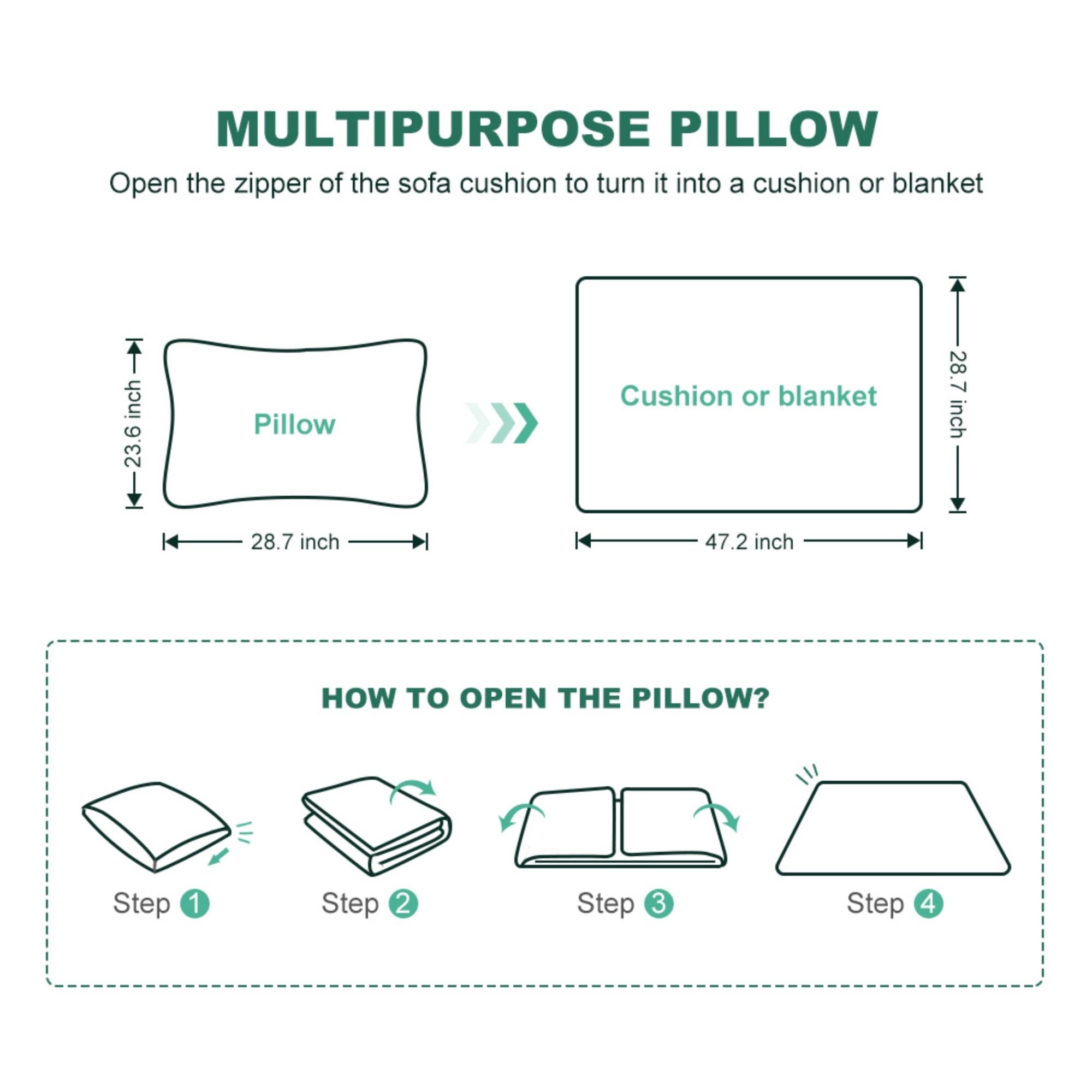 MULTIPURPOSE PILLOW

Open the zipper of the sofa cushion to turn it into a cushion or blanket

23.6 inch

Pillow

28.7 inch

Cushion or blanket

28.7 inch

47.2 inch

HOW TO OPEN THE PILLOW?

Step 1

Step 2

Step 3

Step 4