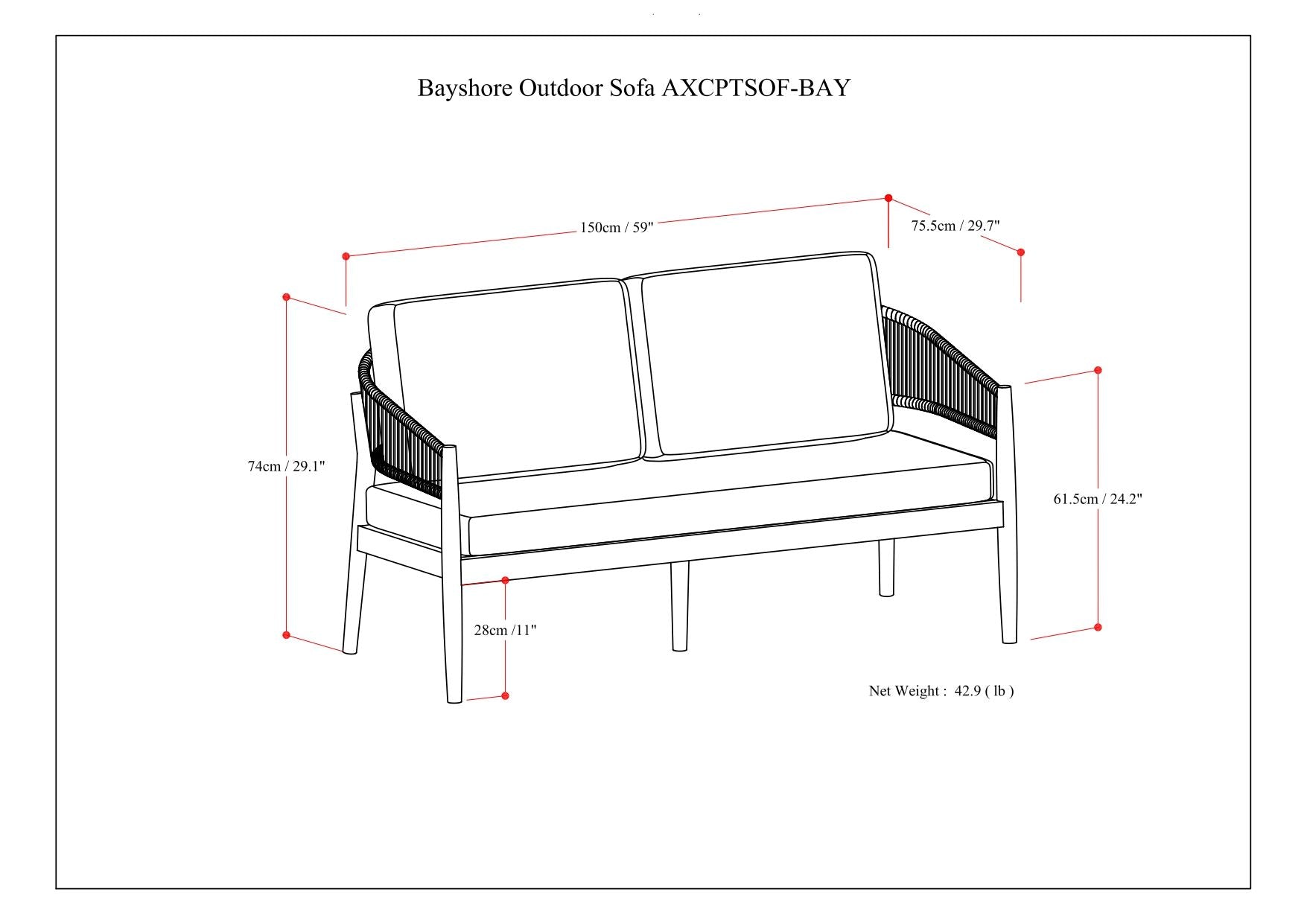 Bayshore Outdoor Sofa AXCPTSOF-BAY

150cm / 59"

75.5cm / 29.7"

74cm / 29.1"

61.5cm / 24.2"

28cm /11"

Net Weight : 42.9 ( lb )