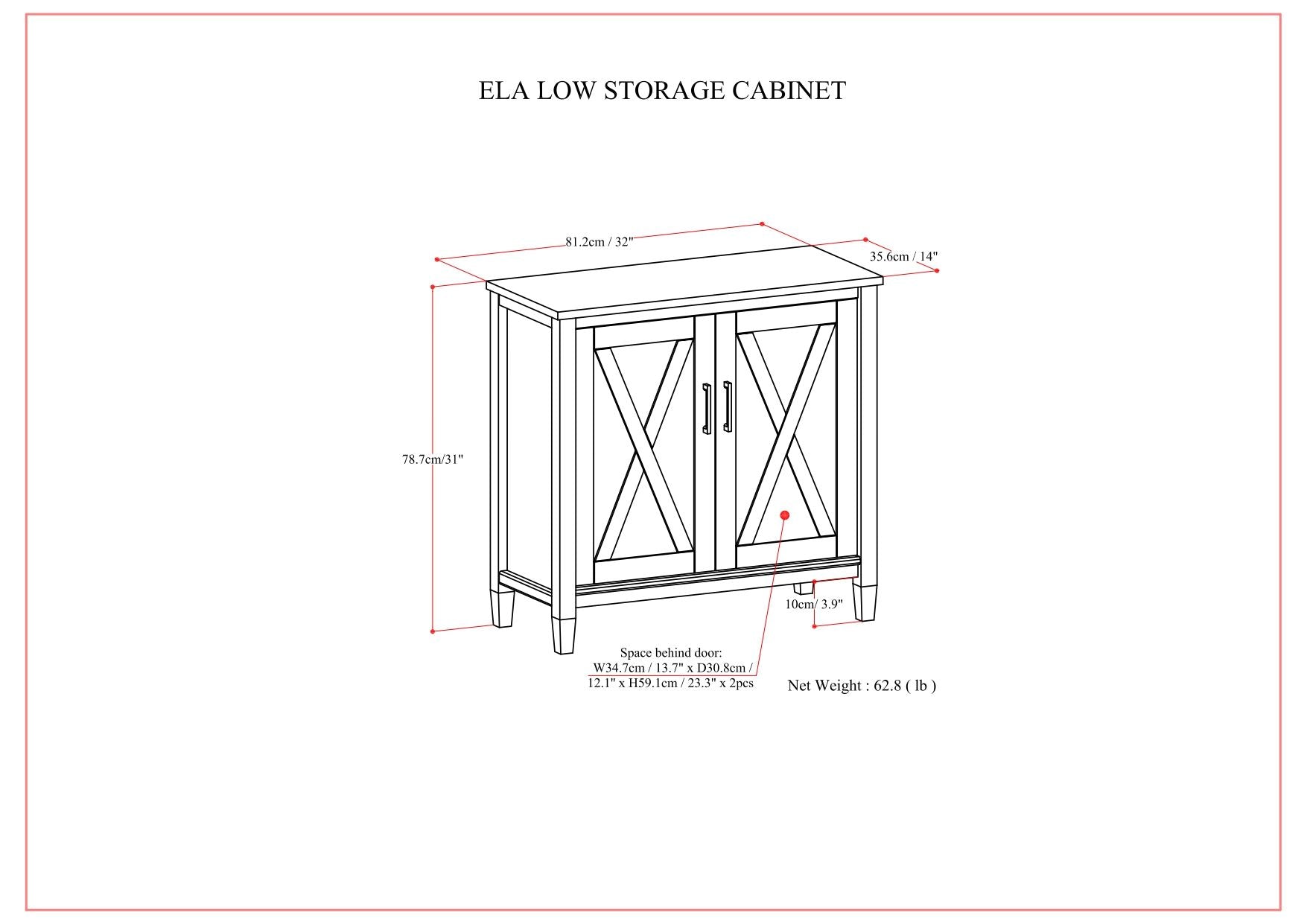 ELA LOW STORAGE CABINET

81.2cm / 32"

35.6cm / 14"

78.7cm/31"

10cm/ 3.9"

Space behind door:
W34.7cm / 13.7" x D30.8cm /
12.1" x H59.1cm / 23.3" x 2pcs

Net Weight : 62.8 ( lb )