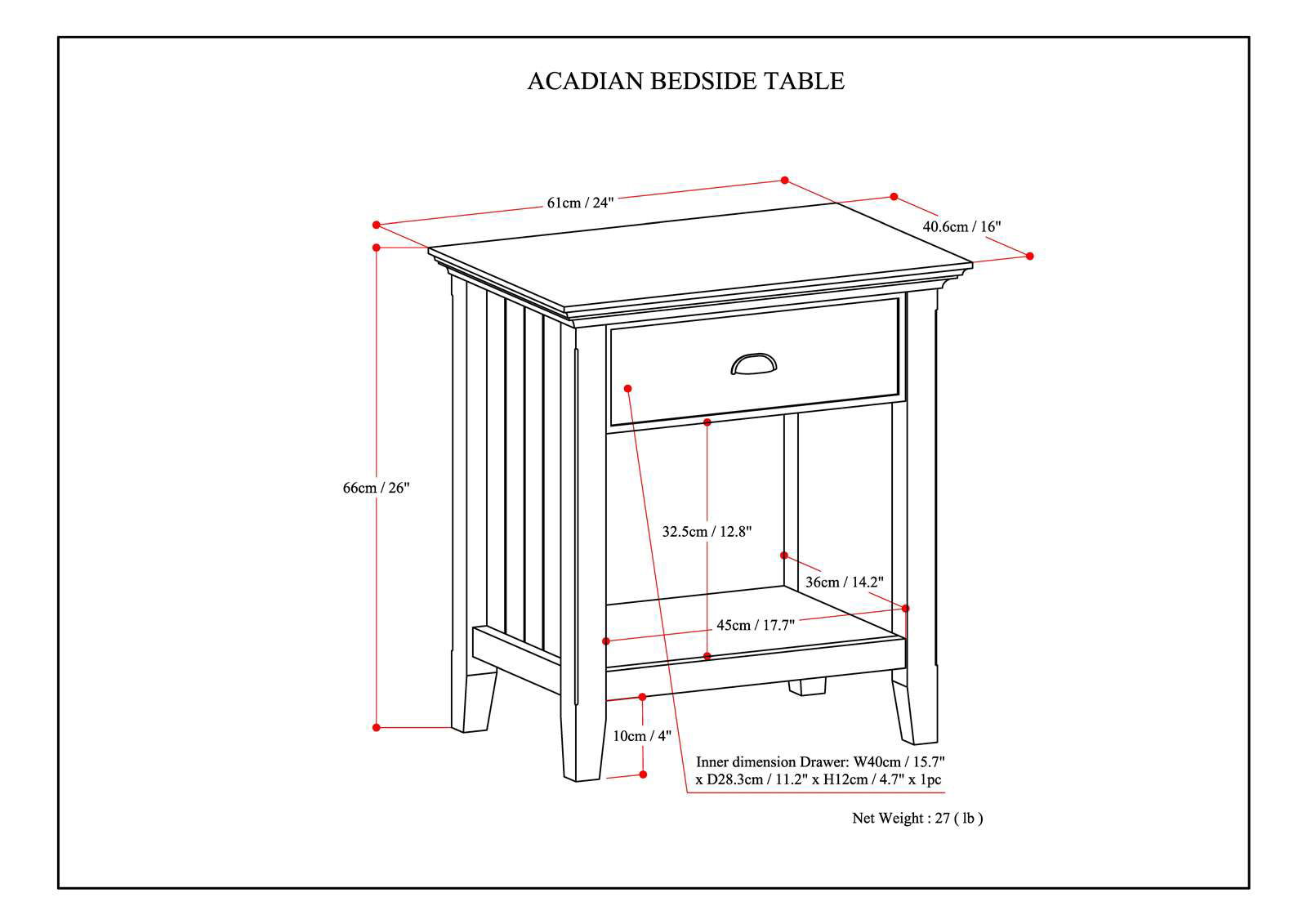 ACADIAN BEDSIDE TABLE

61cm / 24"

40.6cm / 16"

66cm / 26"

32.5cm / 12.8"

36cm / 14.2"

45cm / 17.7"

10cm / 4"

Inner dimension Drawer: W40cm / 15.7" x D28.3cm / 11.2" x H12cm / 4.7" x 1pc

Net Weight : 27 ( lb )