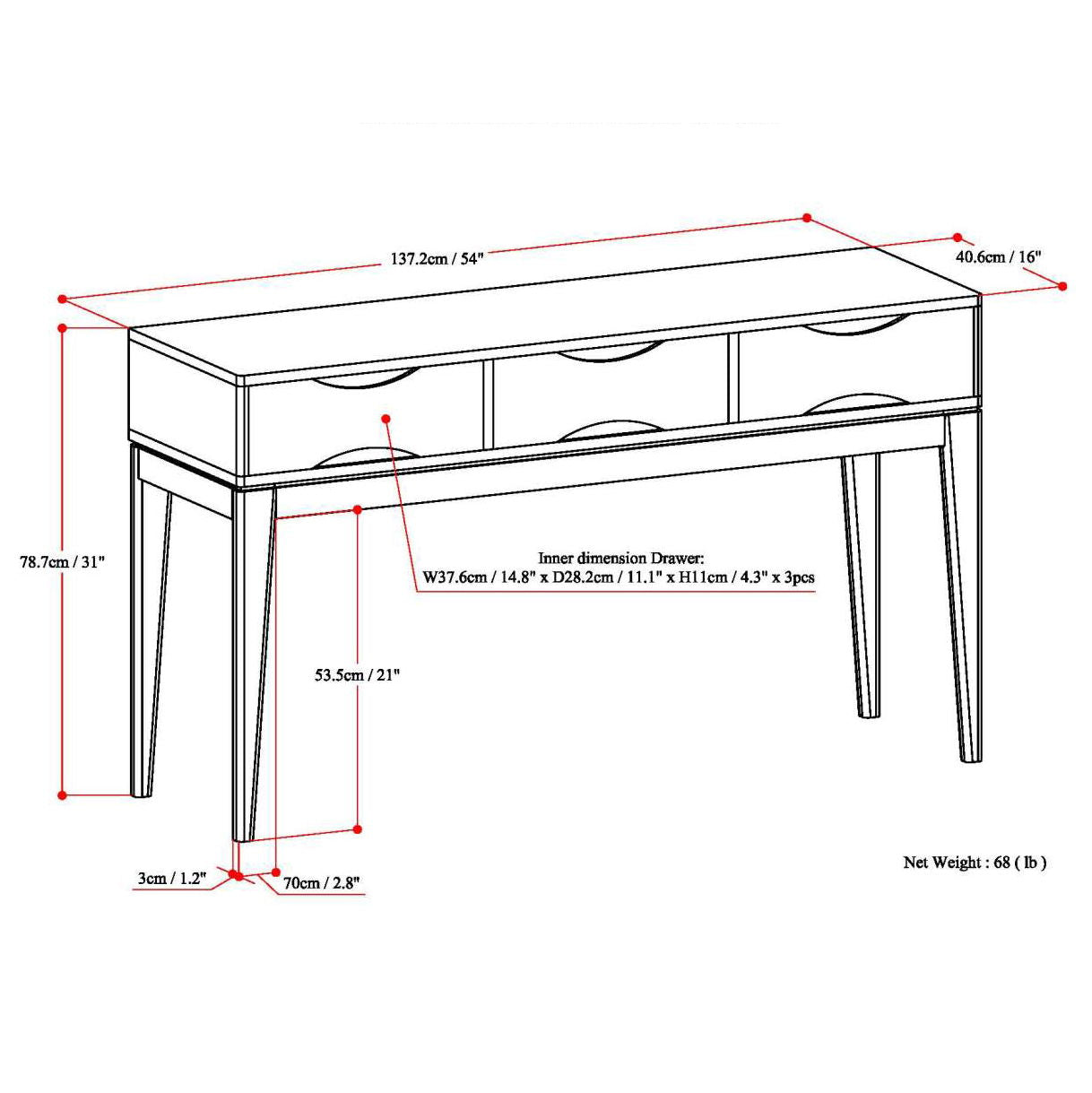 137.2cm / 54"

40.6cm / 16"

78.7cm / 31"

Inner dimension Drawer:
W37.6cm / 14.8" x D28.2cm / 11.1" x H11cm / 4.3" x 3pcs

53.5cm / 21"

3cm / 1.2"

70cm / 2.8"

Net Weight : 68 ( lb )