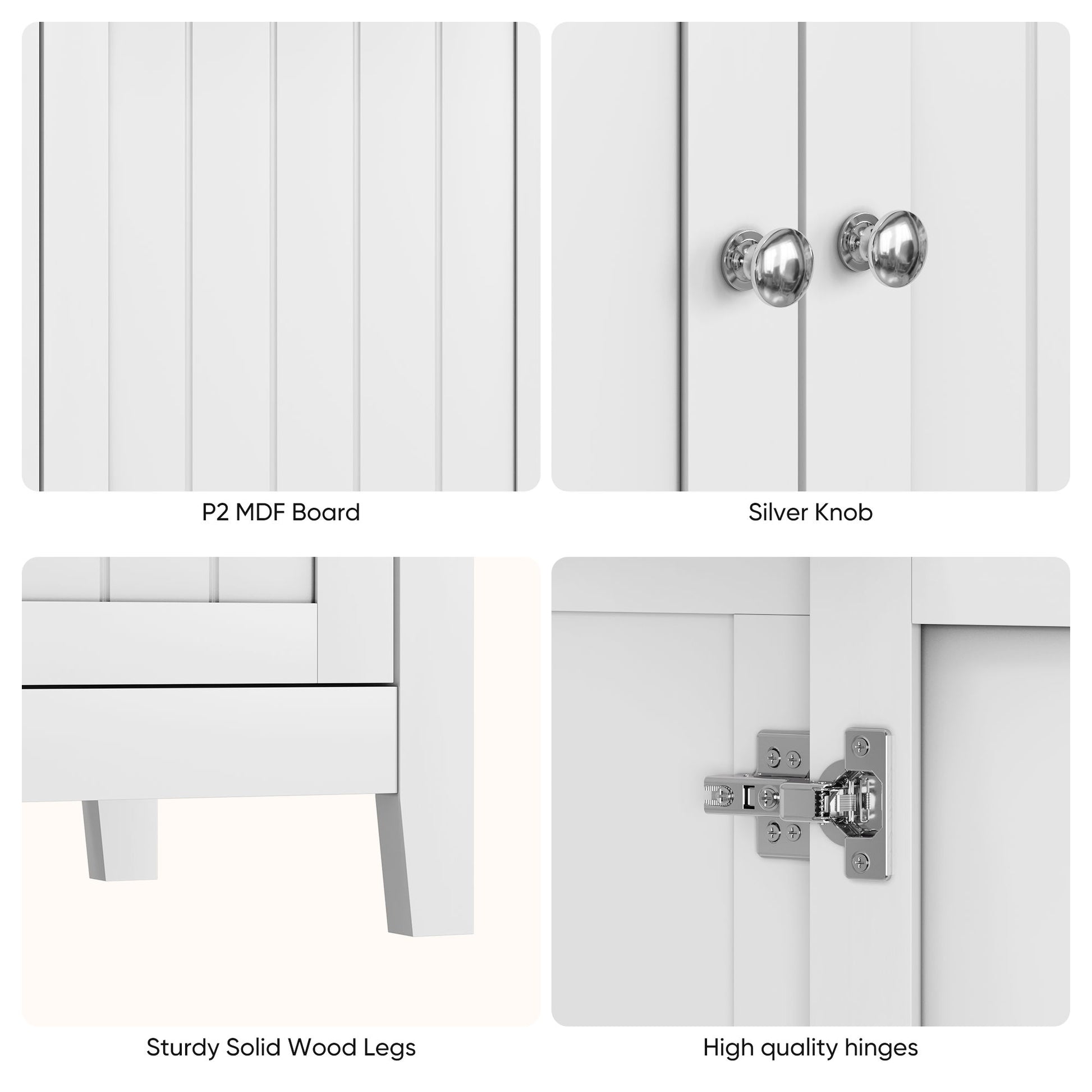 P2 MDF Board

Silver Knob

Sturdy Solid Wood Legs

High quality hinges