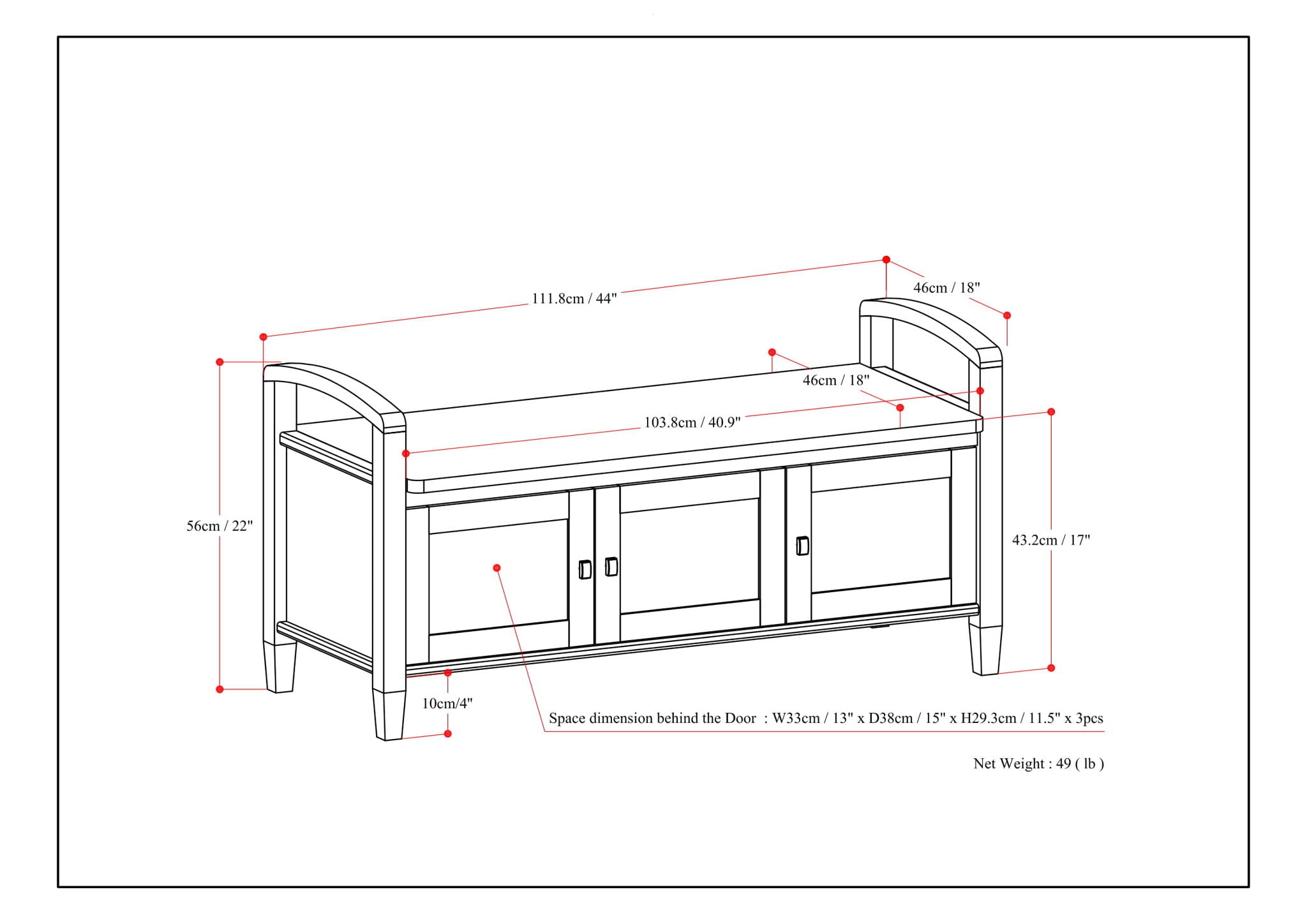 111.8cm / 44"

46cm / 18"

46cm / 18"

103.8cm / 40.9"

56cm / 22"

43.2cm / 17"

10cm/4"

Space dimension behind the Door : W33cm / 13" x D38cm / 15" x H29.3cm / 11.5" x 3pcs

Net Weight : 49 ( lb )