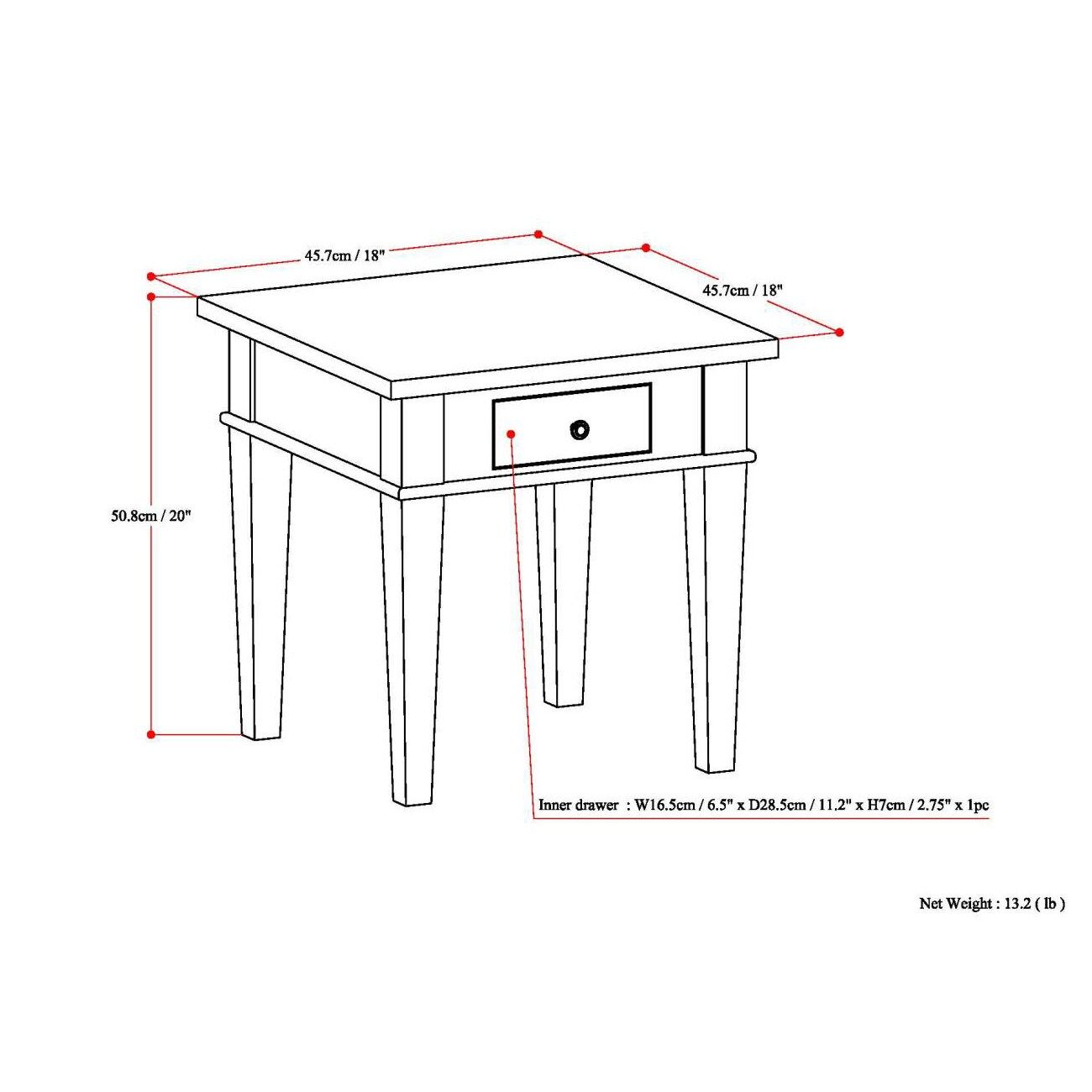 45.7cm / 18"

45.7cm / 18"

50.8cm / 20"

Inner drawer : W16.5cm / 6.5" x D28.5cm / 11.2" x H7cm / 2.75" x 1pc

Net Weight : 13.2 ( lb )