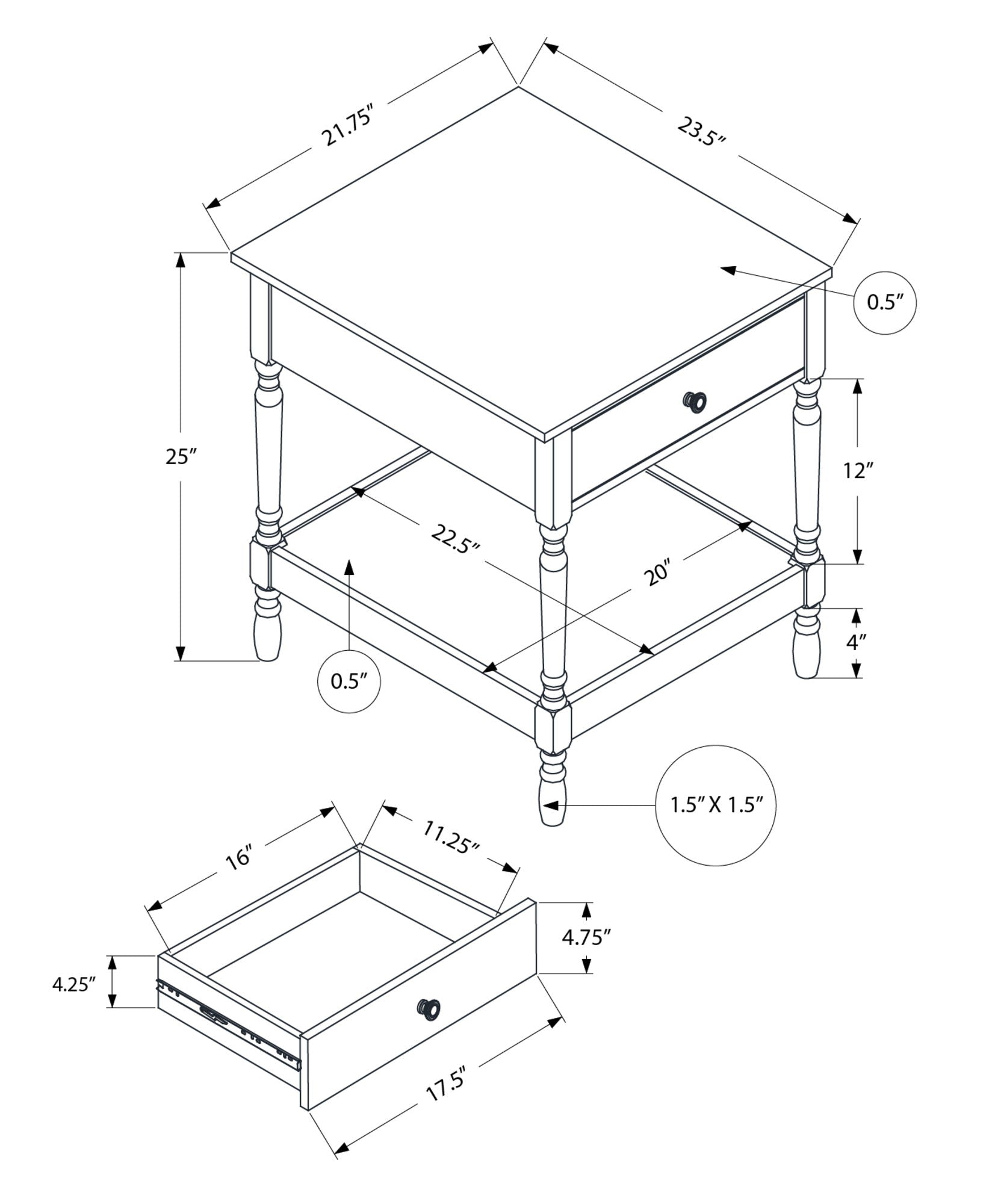 21.75″
23.5″
0.5″
25″
12″
22.5″
20″
4″
0.5″
1.5″ X 1.5″
16″
11.25″
4.75″
4.25″
17.5″