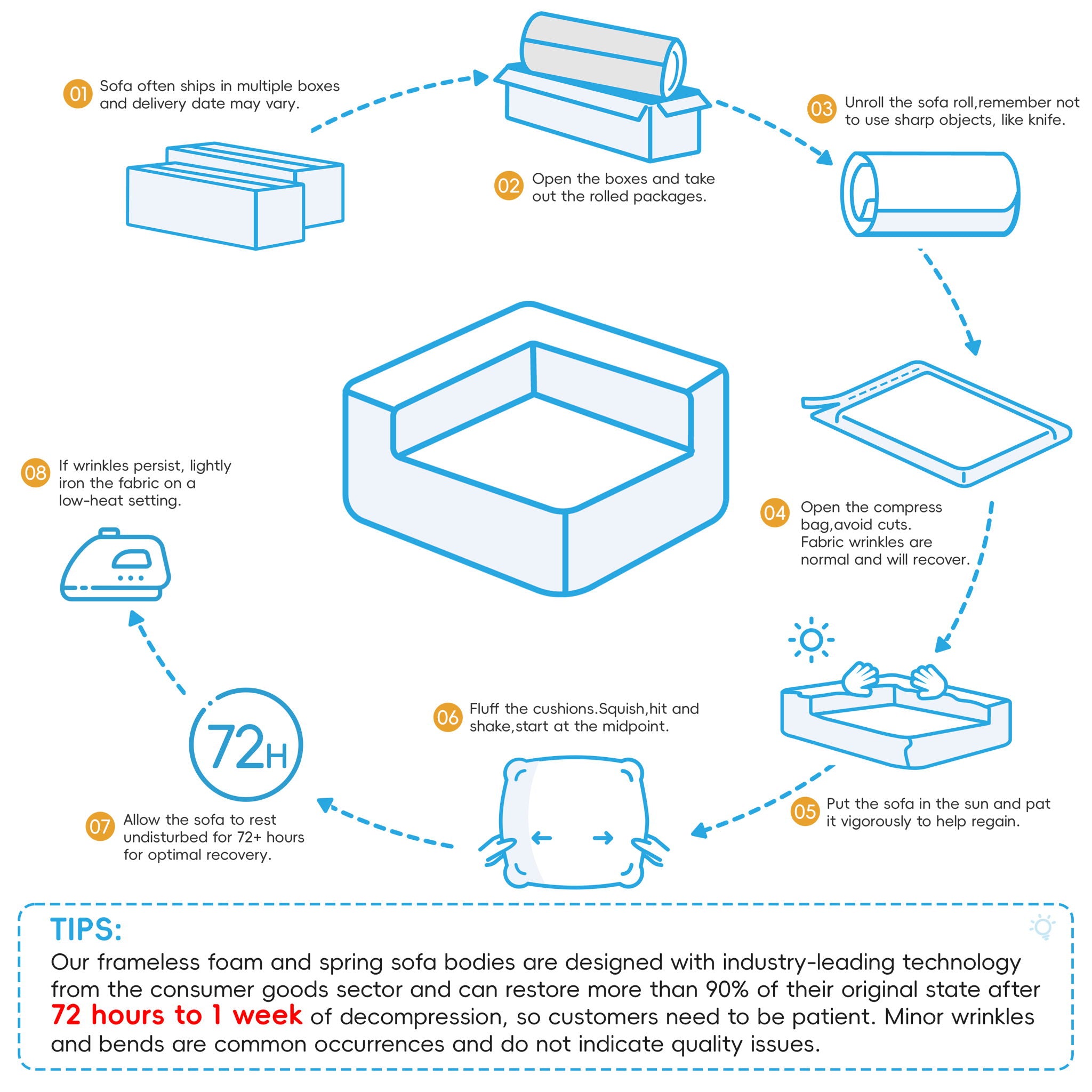 01 Sofa often ships in multiple boxes and delivery date may vary.

02 Open the boxes and take out the rolled packages.

03 Unroll the sofa roll,remember not to use sharp objects, like knife.

04 Open the compress bag,avoid cuts. Fabric wrinkles are normal and will recover.

05 Put the sofa in the sun and pat it vigorously to help regain.

06 Fluff the cushions.Squish,hit and shake,start at the midpoint.

72H

07 Allow the sofa to rest undisturbed for 72+ hours for optimal recovery.

08 If wrinkles persist, lightly iron the fabric on a low-heat setting.

TIPS:
Our frameless foam and spring sofa bodies are designed with industry-leading technology from the consumer goods sector and can restore more than 90% of their original state after 72 hours to 1 week of decompression, so customers need to be patient. Minor wrinkles and bends are common occurrences and do not indicate quality issues.