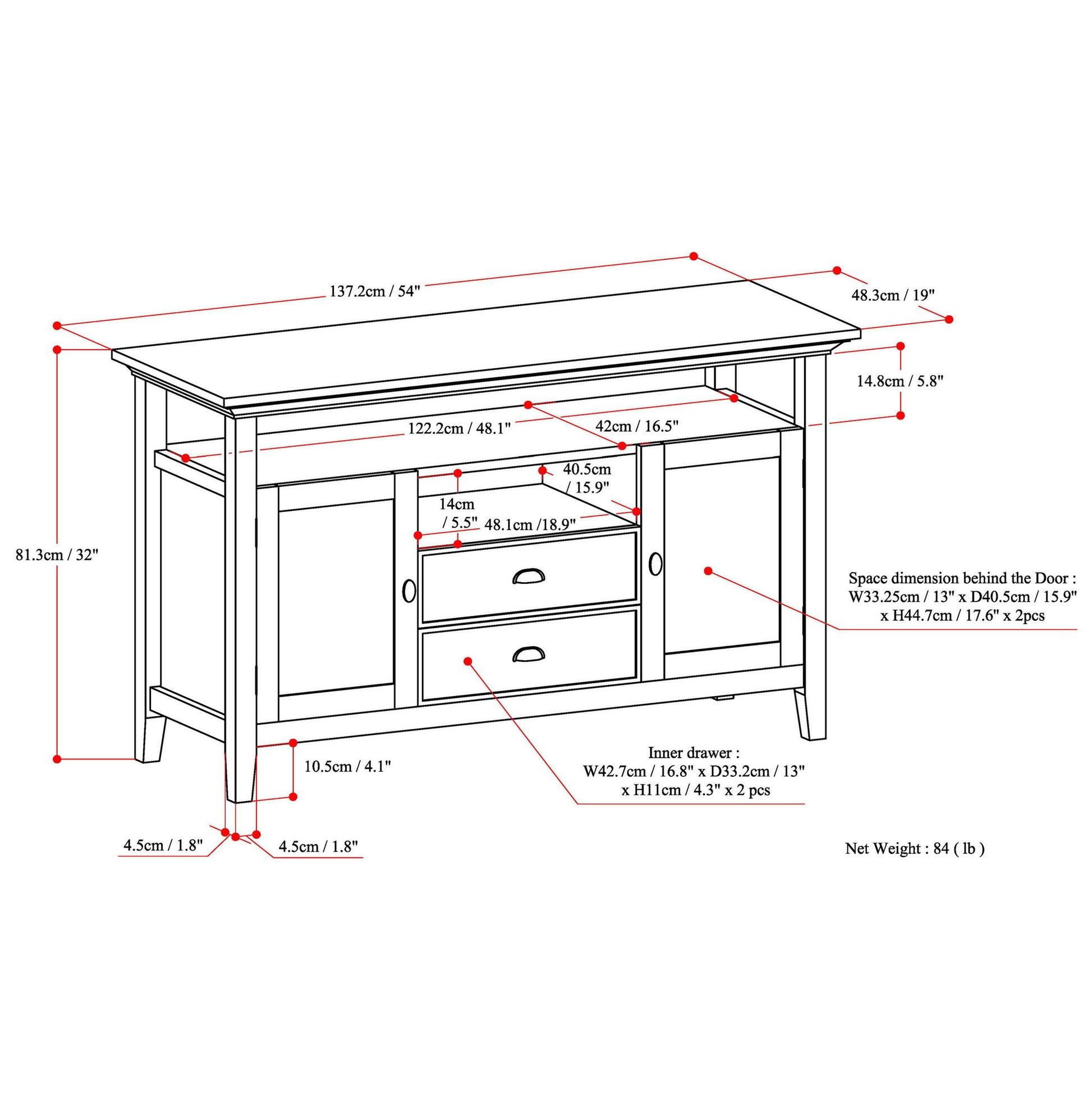 137.2cm / 54"

48.3cm / 19"

14.8cm / 5.8"

122.2cm / 48.1"

42cm / 16.5"

40.5cm / 15.9"

14cm / 5.5"

48.1cm /18.9"

81.3cm / 32"

Space dimension behind the Door : W33.25cm / 13" x D40.5cm / 15.9" x H44.7cm / 17.6" x 2pcs

10.5cm / 4.1"

Inner drawer : W42.7cm / 16.8" x D33.2cm / 13" x H11cm / 4.3" x 2 pcs

4.5cm / 1.8"

4.5cm / 1.8"

Net Weight : 84 ( lb )