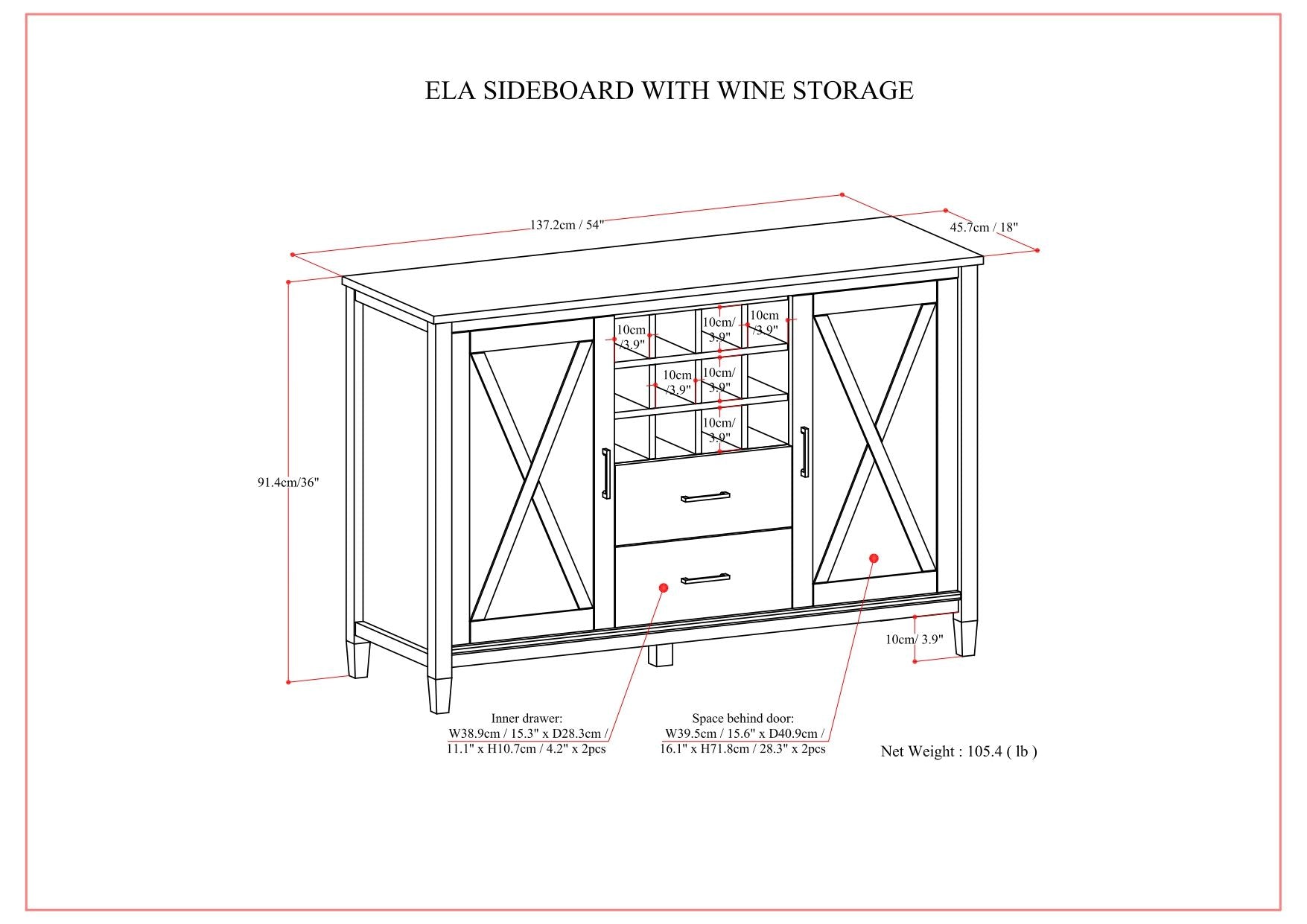 ELA SIDEBOARD WITH WINE STORAGE

137.2cm / 54"

45.7cm / 18"

91.4cm/36"

10cm /3.9"

10cm/ 3.9"

10cm /3.9"

10cm /3.9"

10cm/ 3.9"

10cm/ 3.9"

10cm/ 3.9"

Inner drawer: W38.9cm / 15.3" x D28.3cm / 11.1" x H10.7cm / 4.2" x 2pcs

Space behind door: W39.5cm / 15.6" x D40.9cm / 16.1" x H71.8cm / 28.3" x 2pcs

Net Weight : 105.4 ( lb )