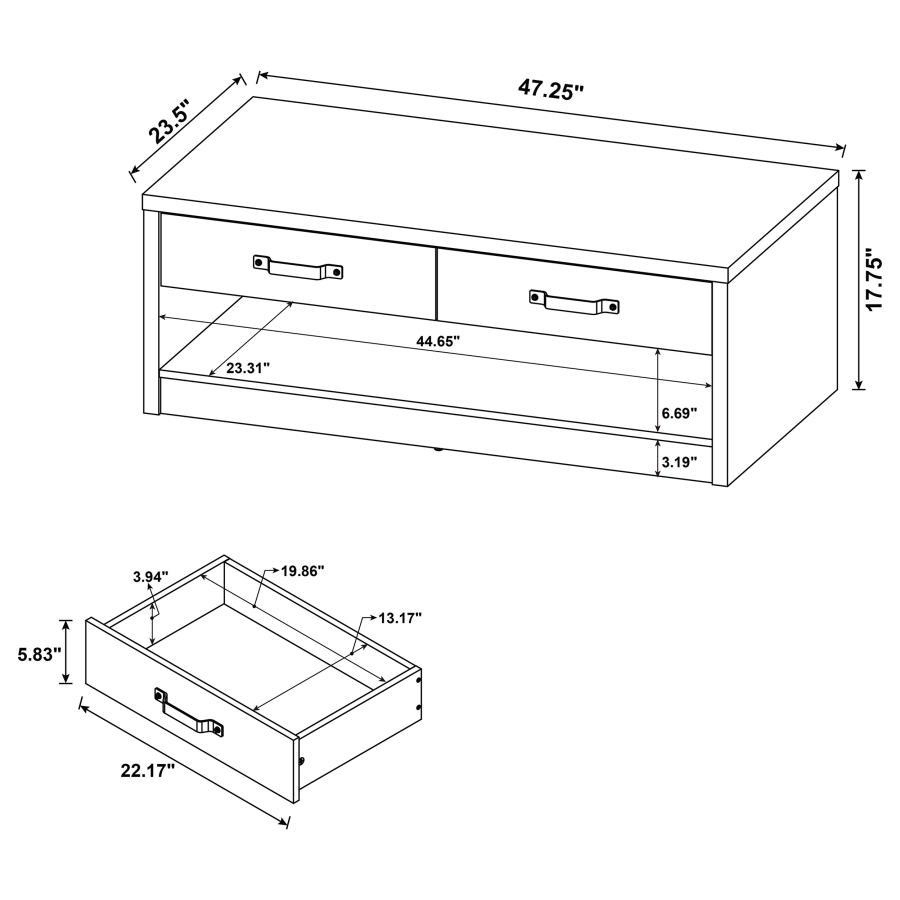 23.5"

47.25"

17.75"

44.65"

23.31"

6.69"

3.19"

3.94"

19.86"

13.17"

5.83"

22.17"