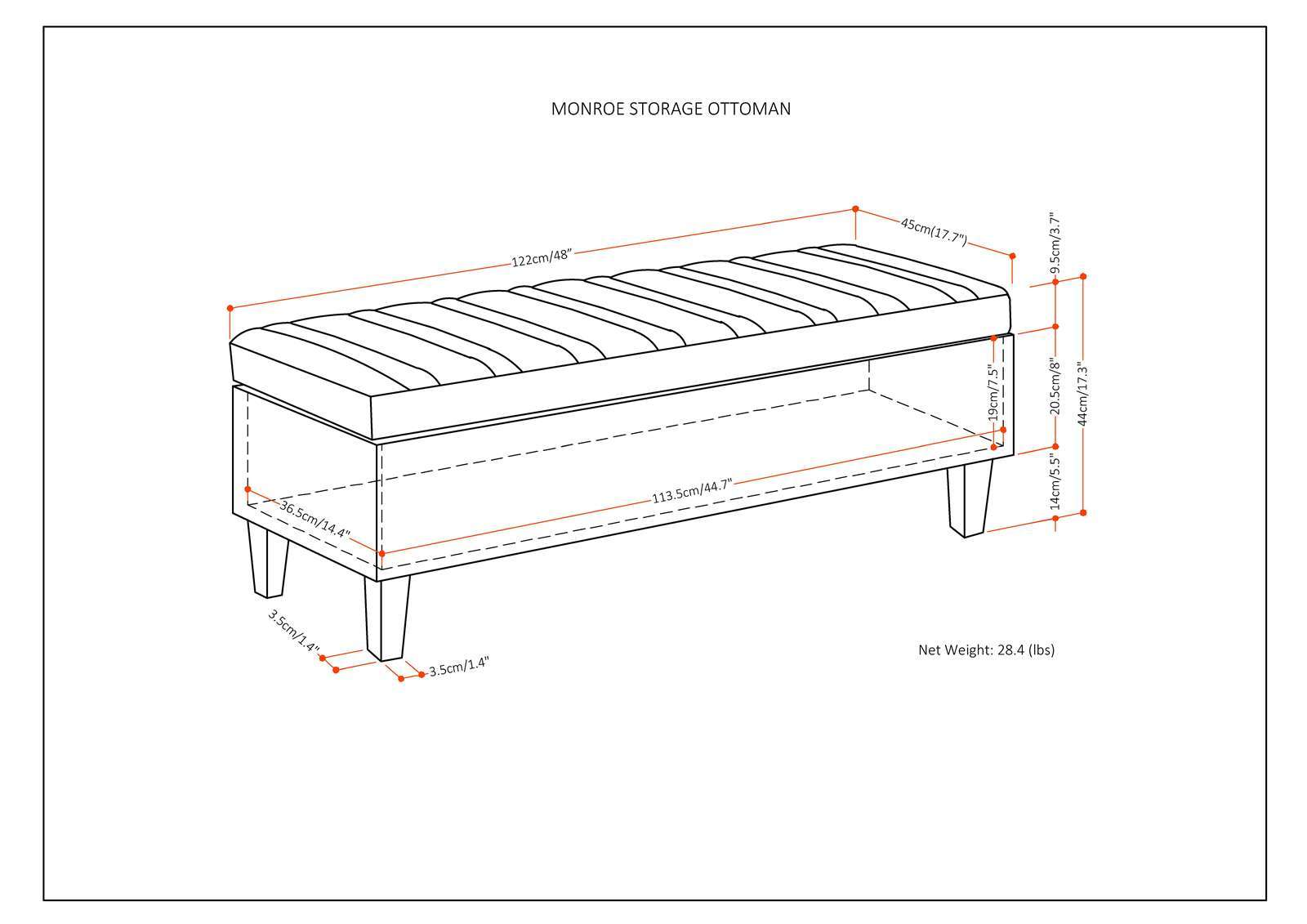 MONROE STORAGE OTTOMAN

122cm/48"

45cm(17.7")

9.5cm/3.7"

19cm/7.5"

20.5cm/8"

44cm/17.3"

14cm/5.5"

113.5cm/44.7"

36.5cm/14.4"

3.5cm/1.4"

3.5cm/1.4"

Net Weight: 28.4 (lbs)