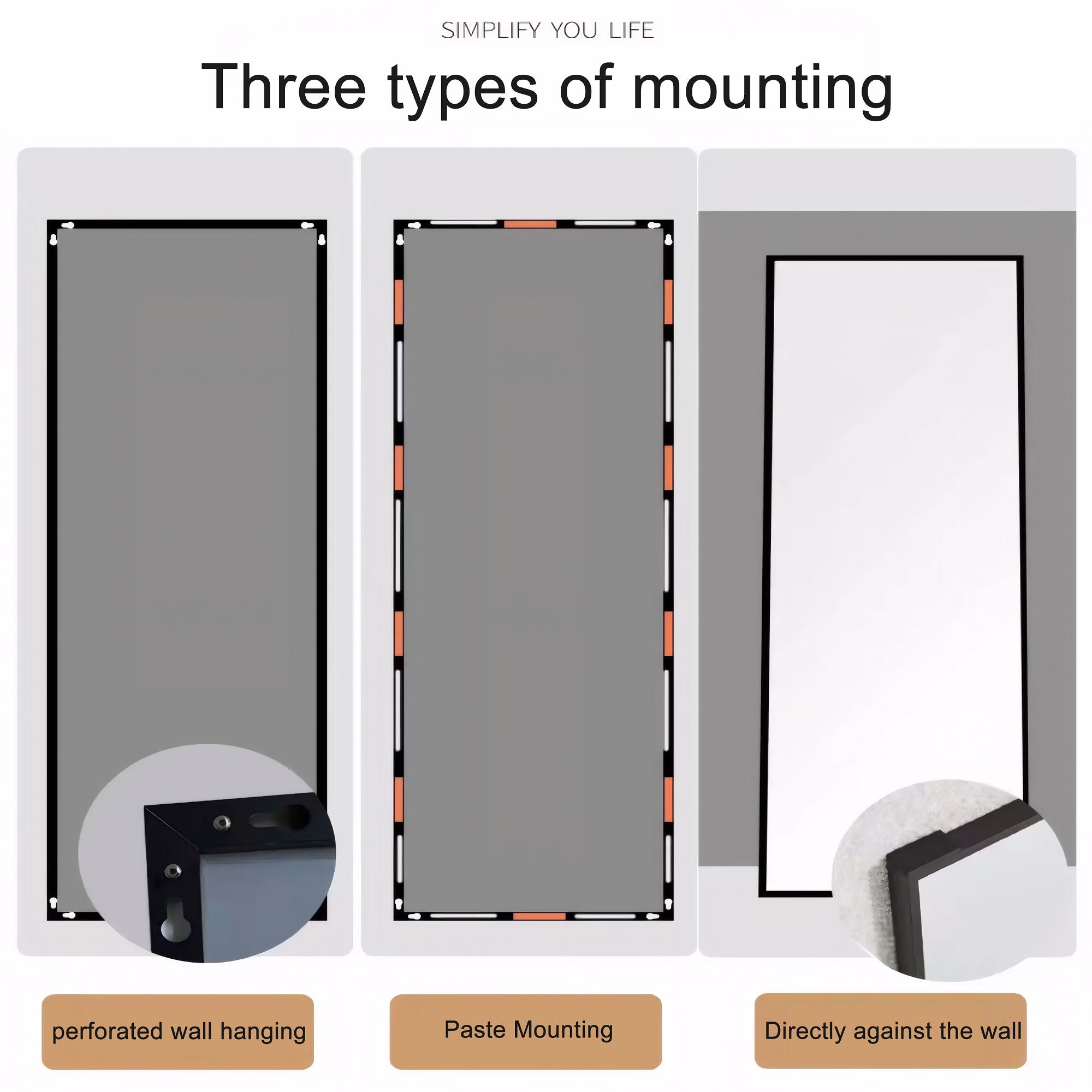 SIMPLIFY YOU LIFE

Three types of mounting

perforated wall hanging

Paste Mounting

Directly against the wall