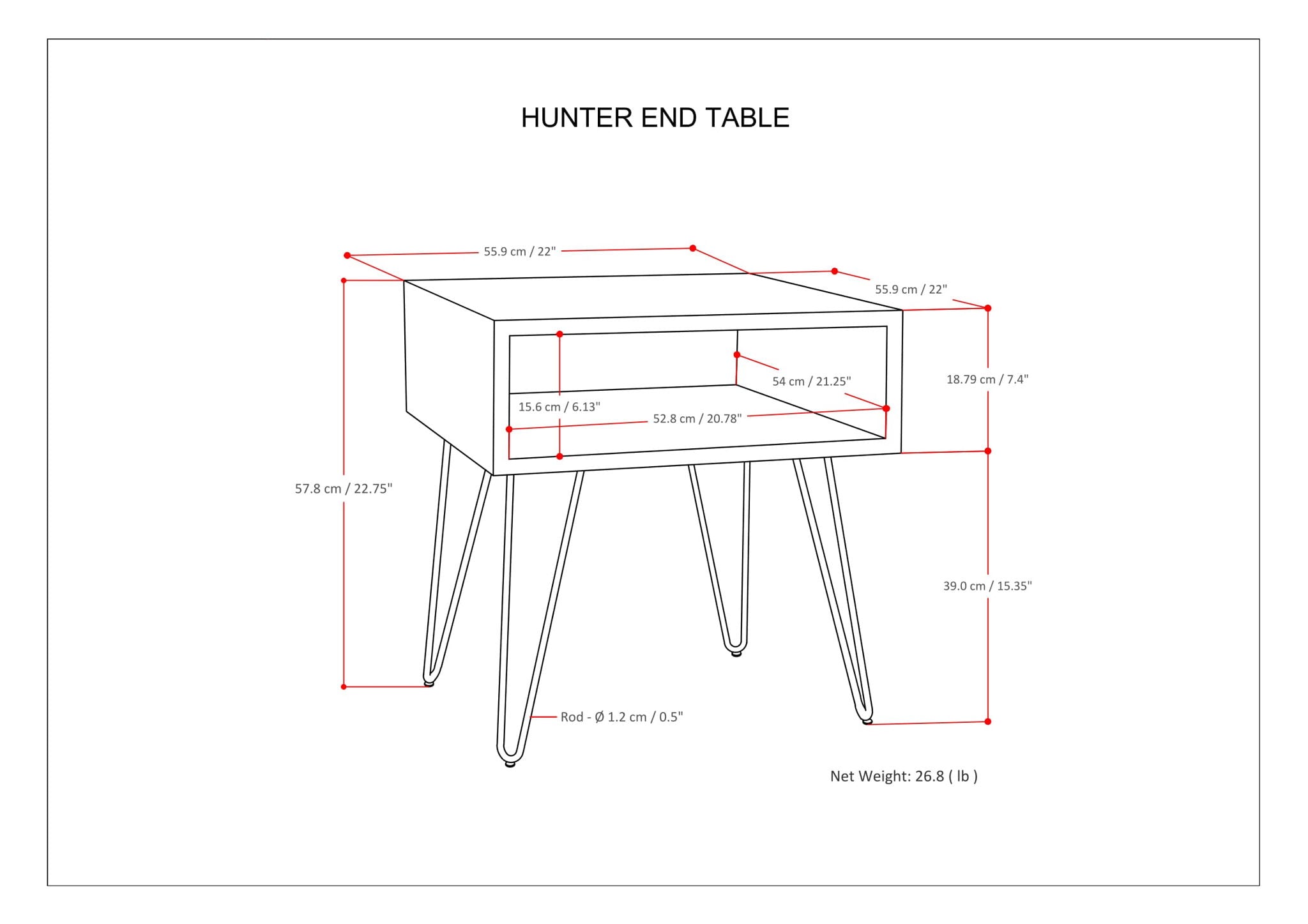 HUNTER END TABLE

55.9 cm / 22"

55.9 cm / 22"

54 cm / 21.25"

18.79 cm / 7.4"

15.6 cm / 6.13"

52.8 cm / 20.78"

57.8 cm / 22.75"

39.0 cm / 15.35"

Rod - Ø 1.2 cm / 0.5"

Net Weight: 26.8 ( lb )