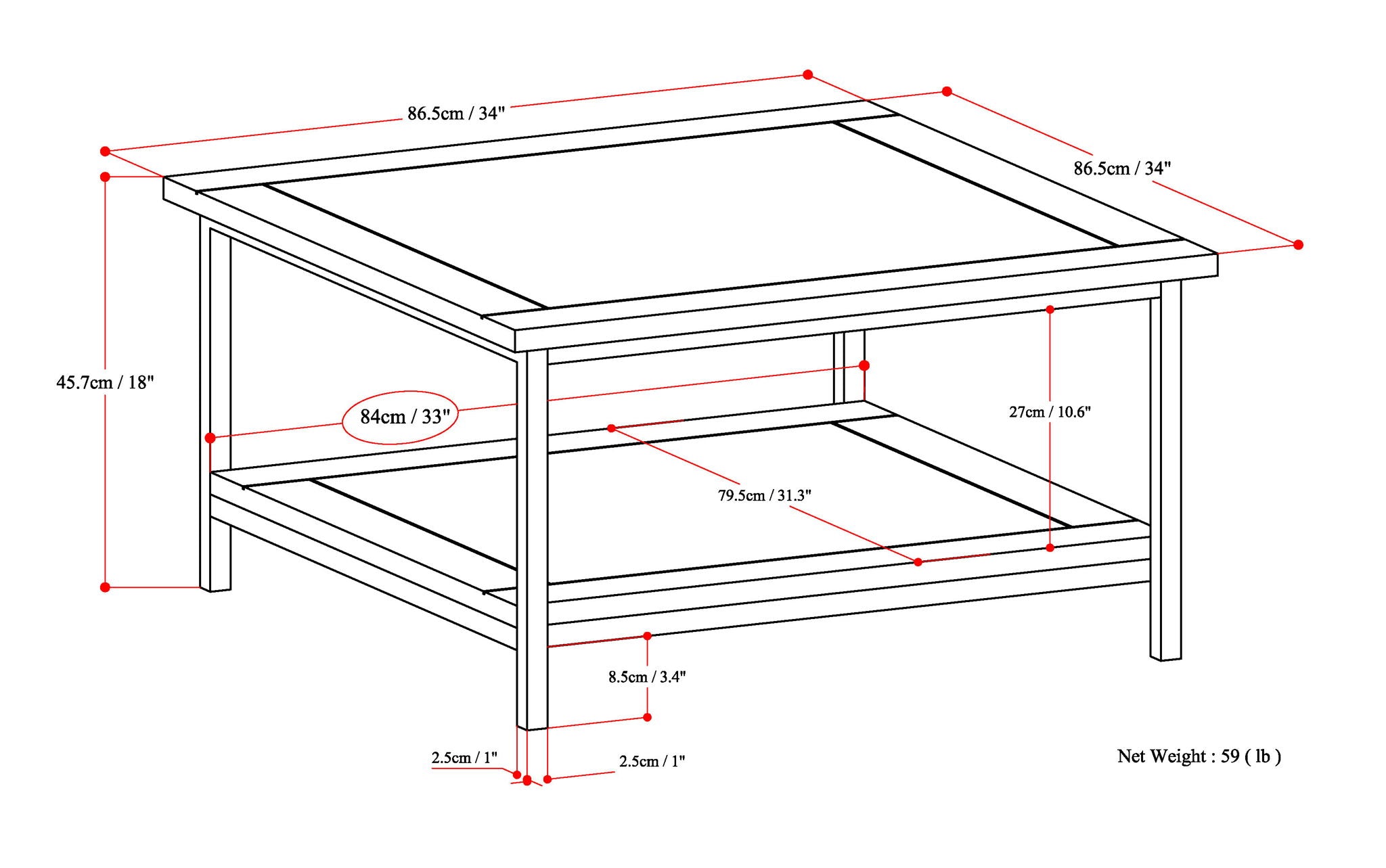 86.5cm / 34"

86.5cm / 34"

45.7cm / 18"

84cm / 33"

27cm / 10.6"

79.5cm / 31.3"

8.5cm / 3.4"

2.5cm / 1"

2.5cm / 1"

Net Weight : 59 ( lb )