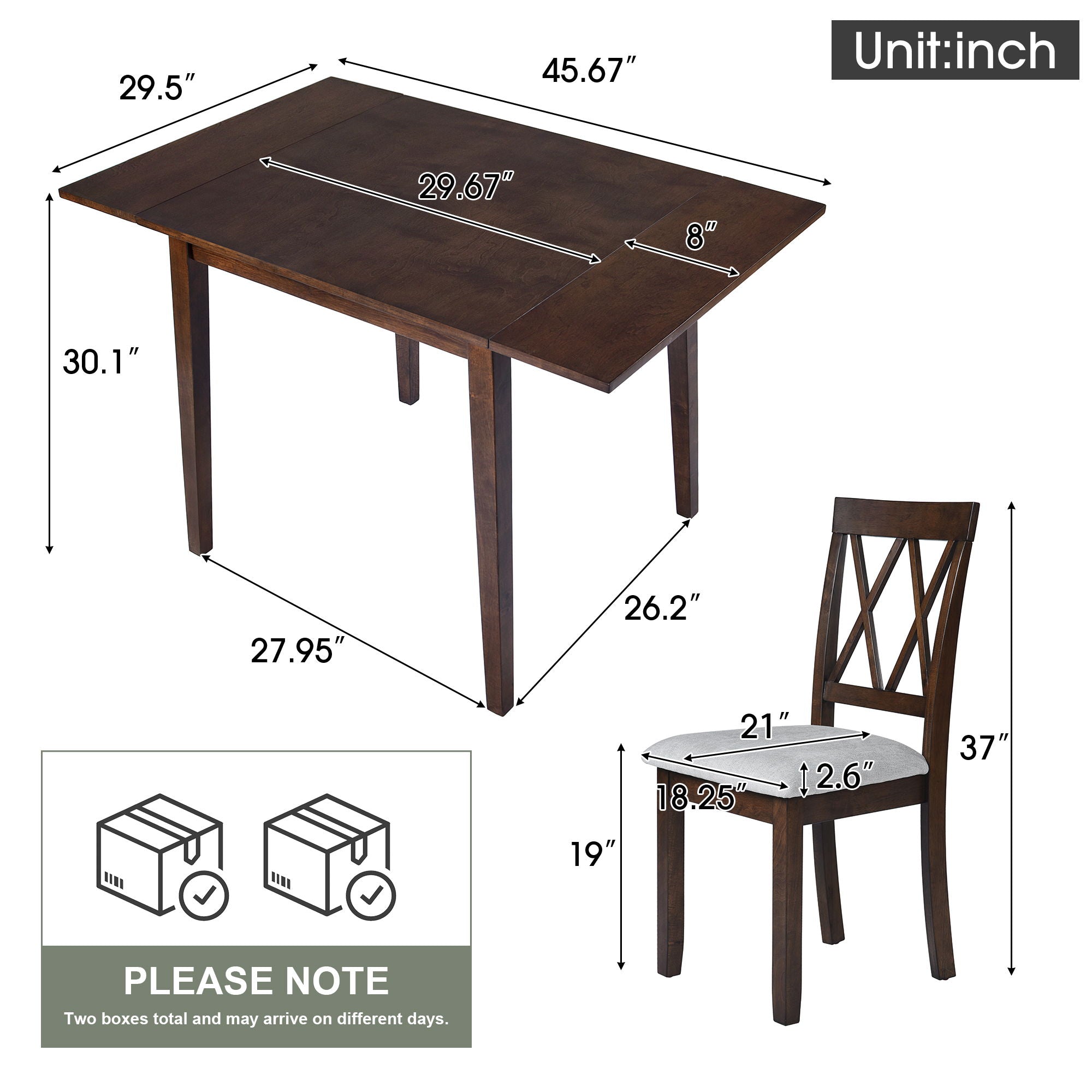 Unit:inch

29.5″

45.67″

29.67″

8″

30.1″

26.2″

27.95″

21″

2.6″

18.25″

37″

19″

PLEASE NOTE

Two boxes total and may arrive on different days.