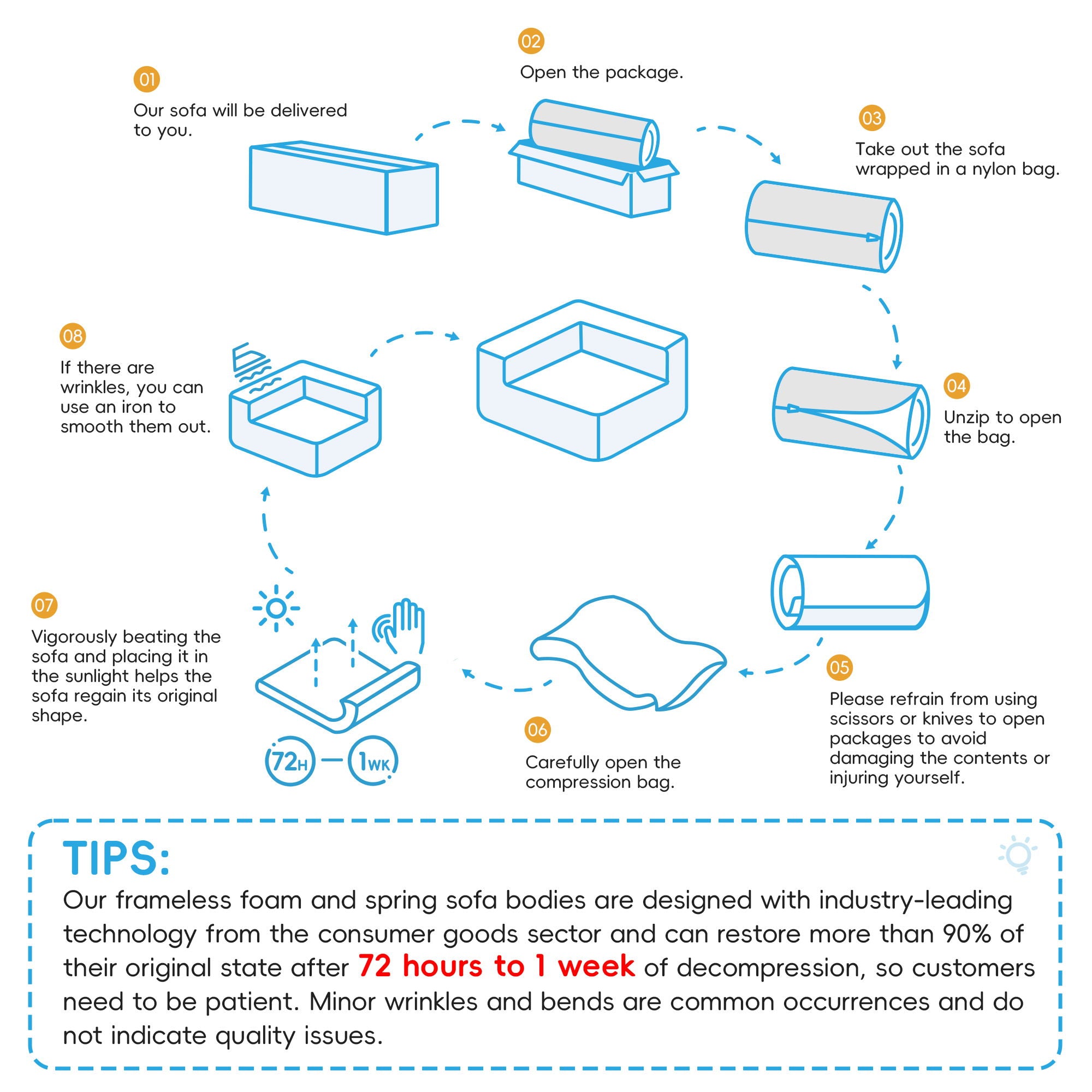 01
Our sofa will be delivered to you.

02
Open the package.

03
Take out the sofa wrapped in a nylon bag.

04
Unzip to open the bag.

05
Please refrain from using scissors or knives to open packages to avoid damaging the contents or injuring yourself.

06
Carefully open the compression bag.

07
Vigorously beating the sofa and placing it in the sunlight helps the sofa regain its original shape.

72H — 1WK

08
If there are wrinkles, you can use an iron to smooth them out.

TIPS:
Our frameless foam and spring sofa bodies are designed with industry-leading technology from the consumer goods sector and can restore more than 90% of their original state after 72 hours to 1 week of decompression, so customers need to be patient. Minor wrinkles and bends are common occurrences and do not indicate quality issues.