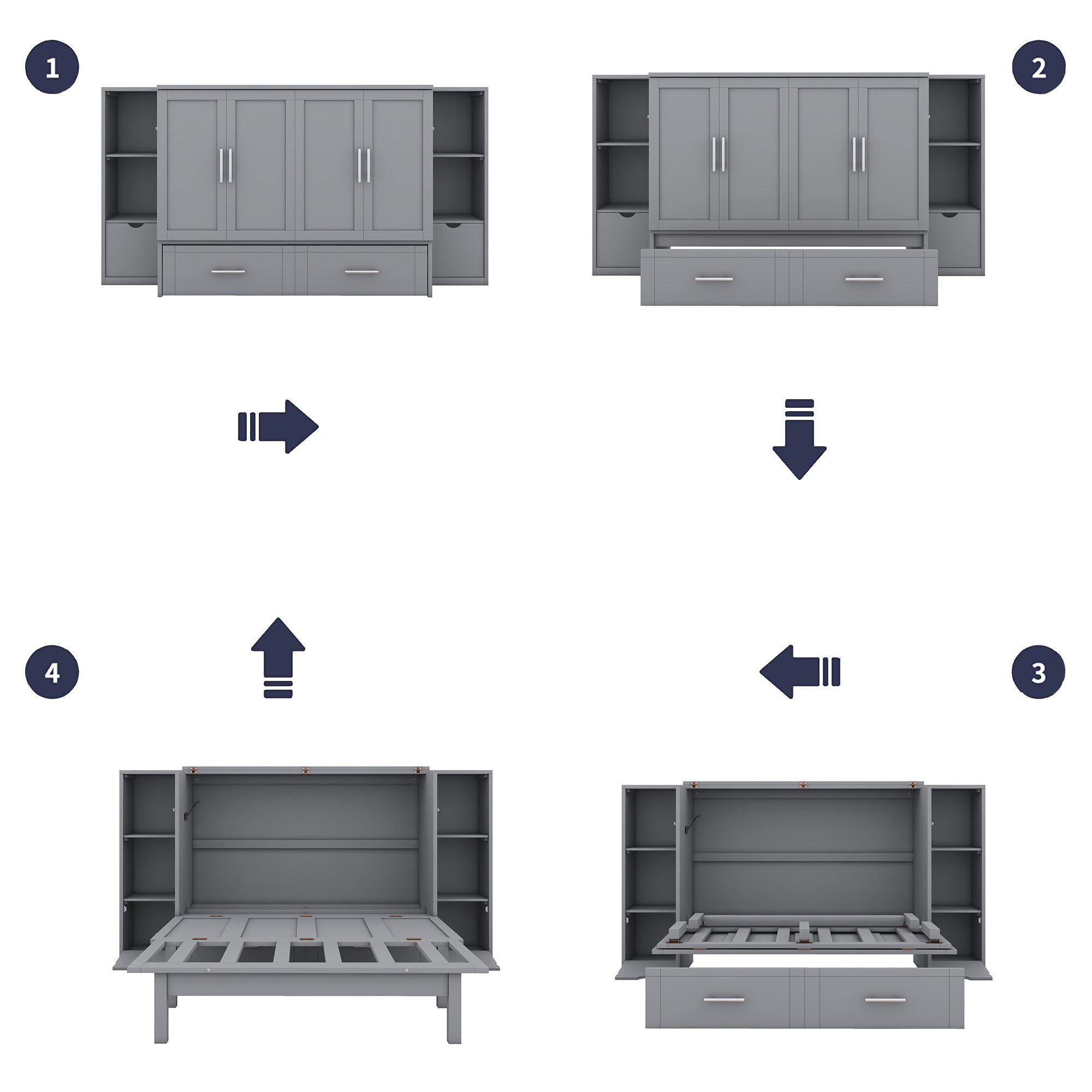 1

2

4

3