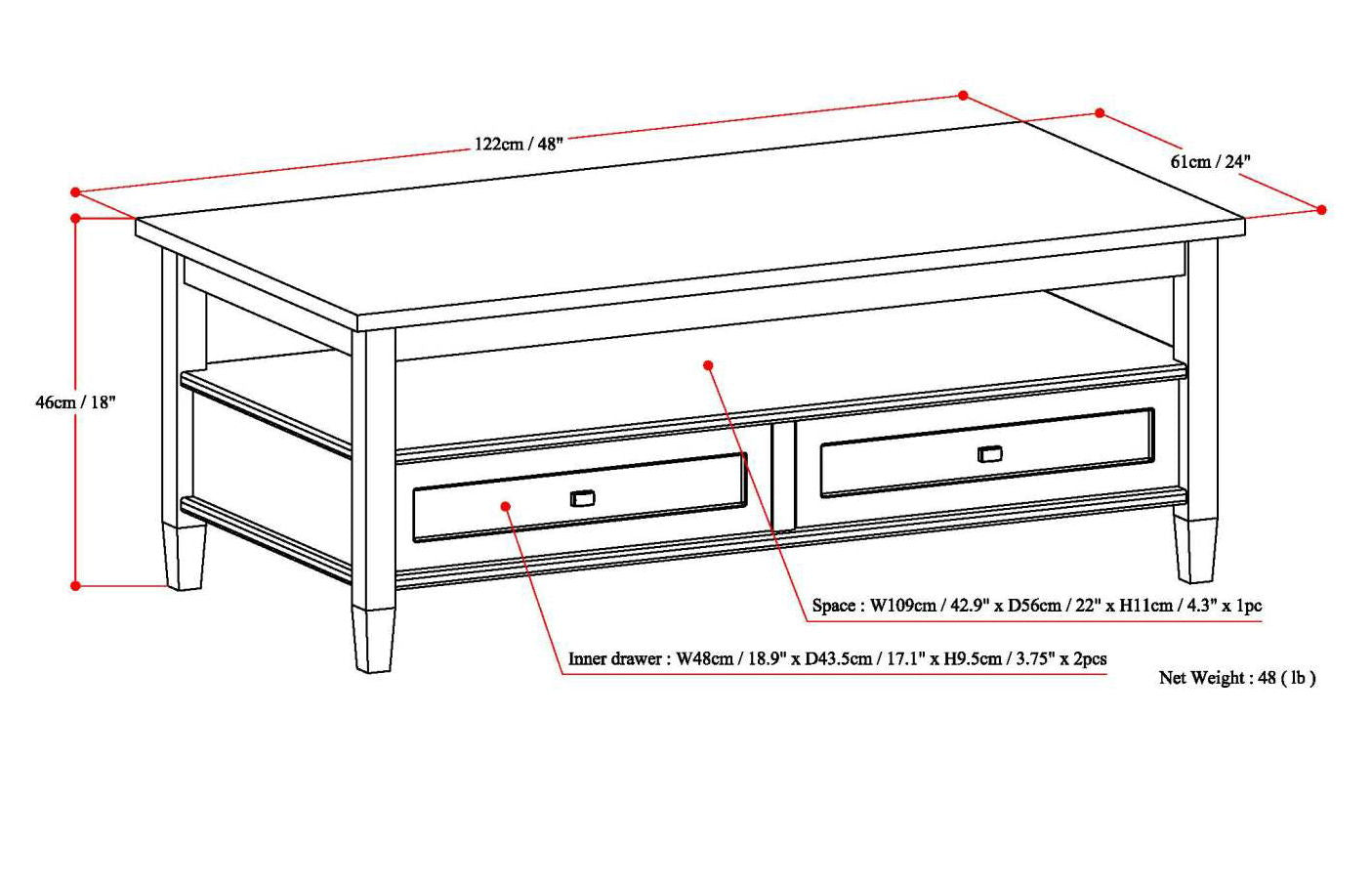 122cm / 48"

61cm / 24"

46cm / 18"

Space : W109cm / 42.9" x D56cm / 22" x H11cm / 4.3" x 1pc

Inner drawer : W48cm / 18.9" x D43.5cm / 17.1" x H9.5cm / 3.75" x 2pcs

Net Weight : 48 ( lb )