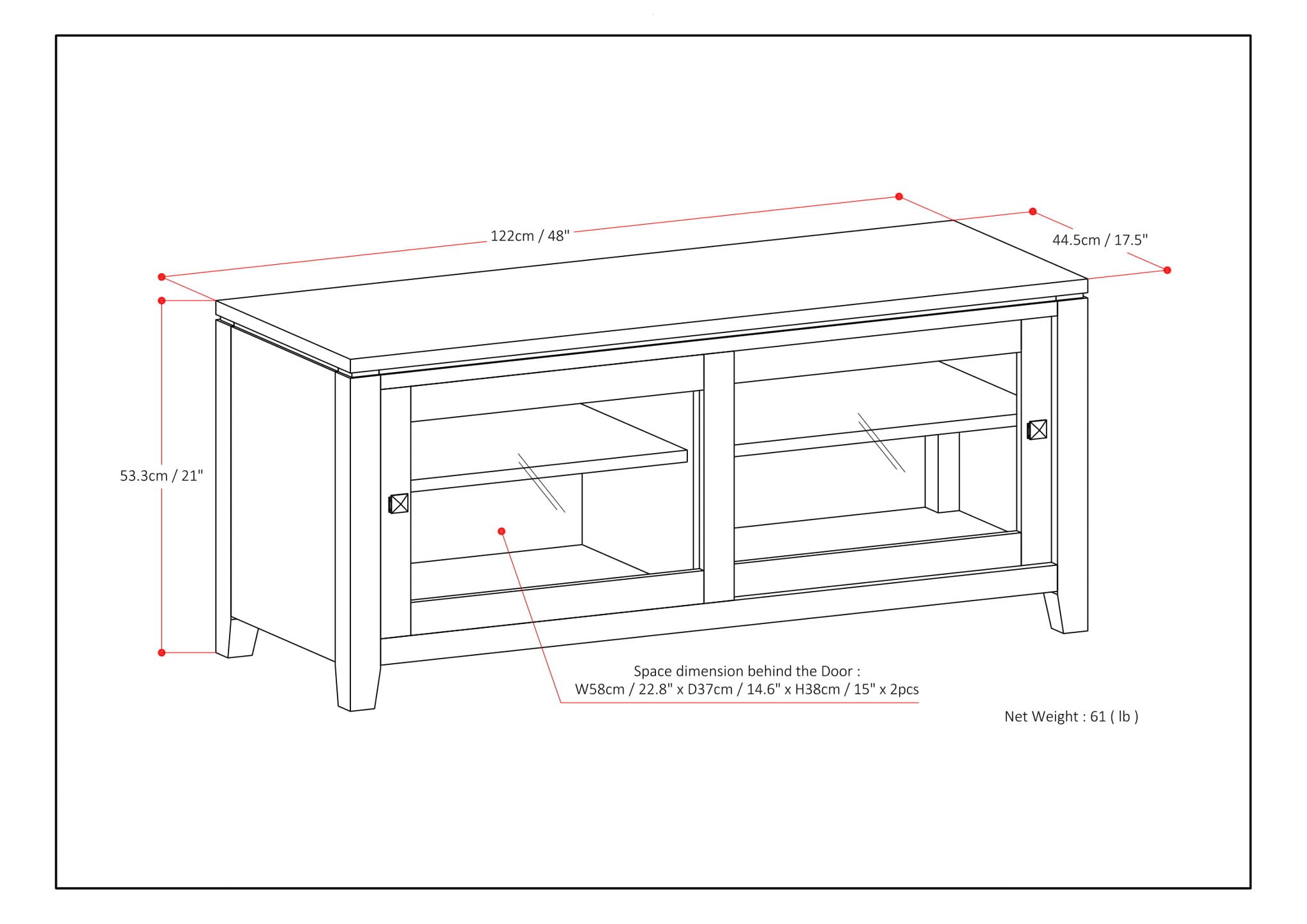 122cm / 48"

44.5cm / 17.5"

53.3cm / 21"

Space dimension behind the Door :
W58cm / 22.8" x D37cm / 14.6" x H38cm / 15" x 2pcs

Net Weight : 61 ( lb )