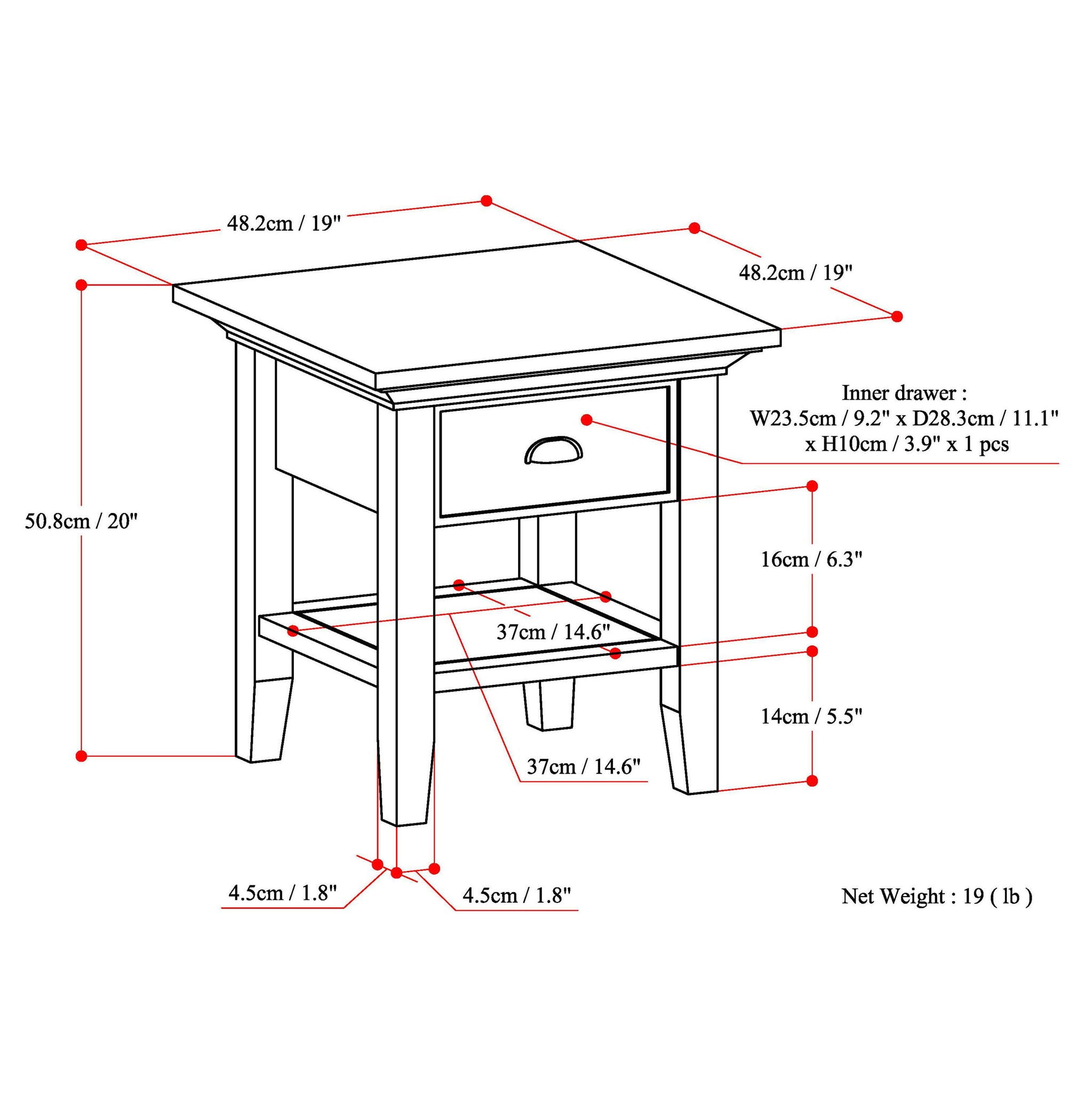 48.2cm / 19"

48.2cm / 19"

50.8cm / 20"

Inner drawer :
W23.5cm / 9.2" x D28.3cm / 11.1"
x H10cm / 3.9" x 1 pcs

16cm / 6.3"

37cm / 14.6"

14cm / 5.5"

37cm / 14.6"

4.5cm / 1.8"

4.5cm / 1.8"

Net Weight : 19 ( lb )