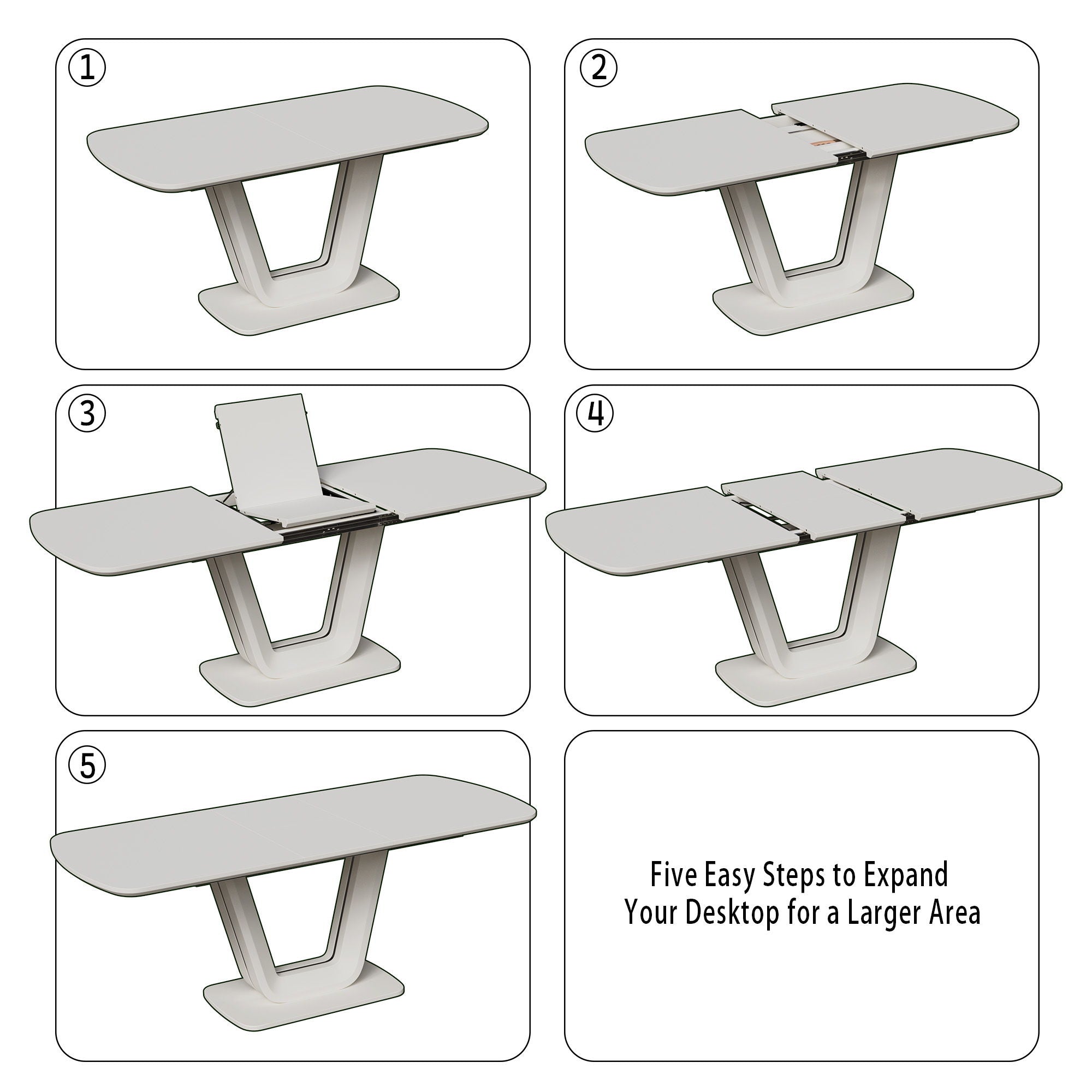 ①

②

③

④

⑤

Five Easy Steps to Expand Your Desktop for a Larger Area