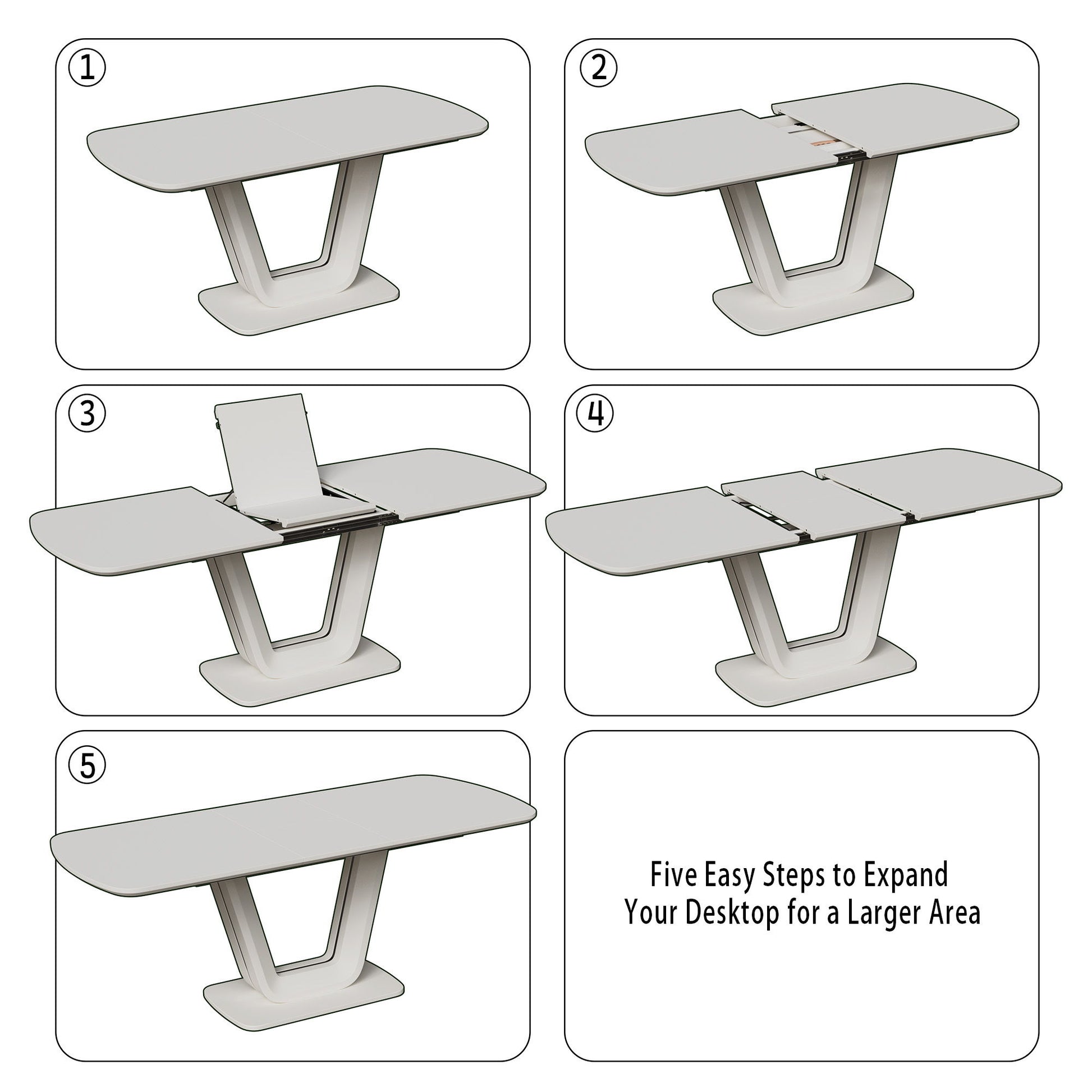 ①

②

③

④

⑤

Five Easy Steps to Expand Your Desktop for a Larger Area