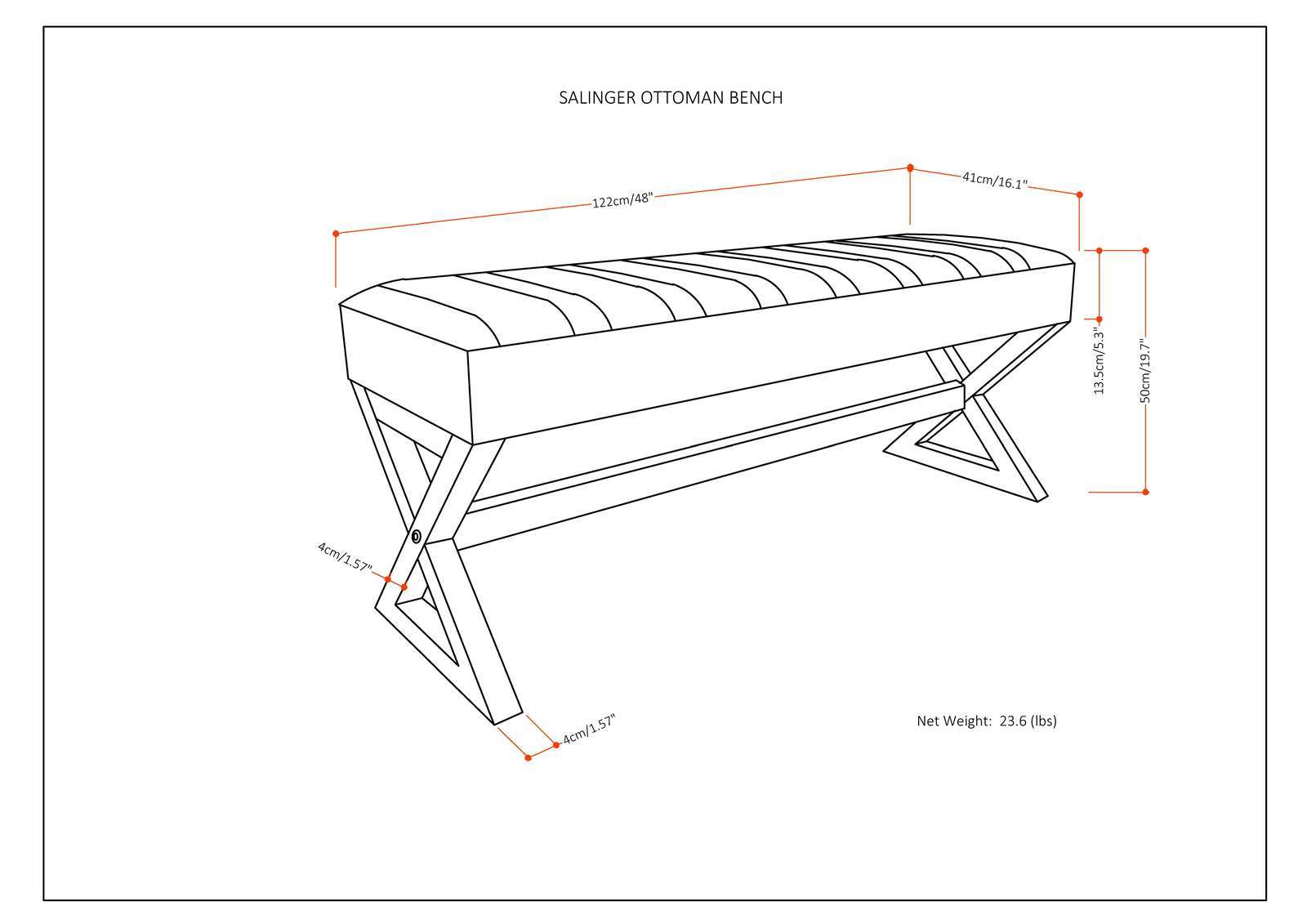 SALINGER OTTOMAN BENCH

122cm/48"

41cm/16.1"

13.5cm/5.3"

50cm/19.7"

4cm/1.57"

4cm/1.57"

Net Weight: 23.6 (lbs)