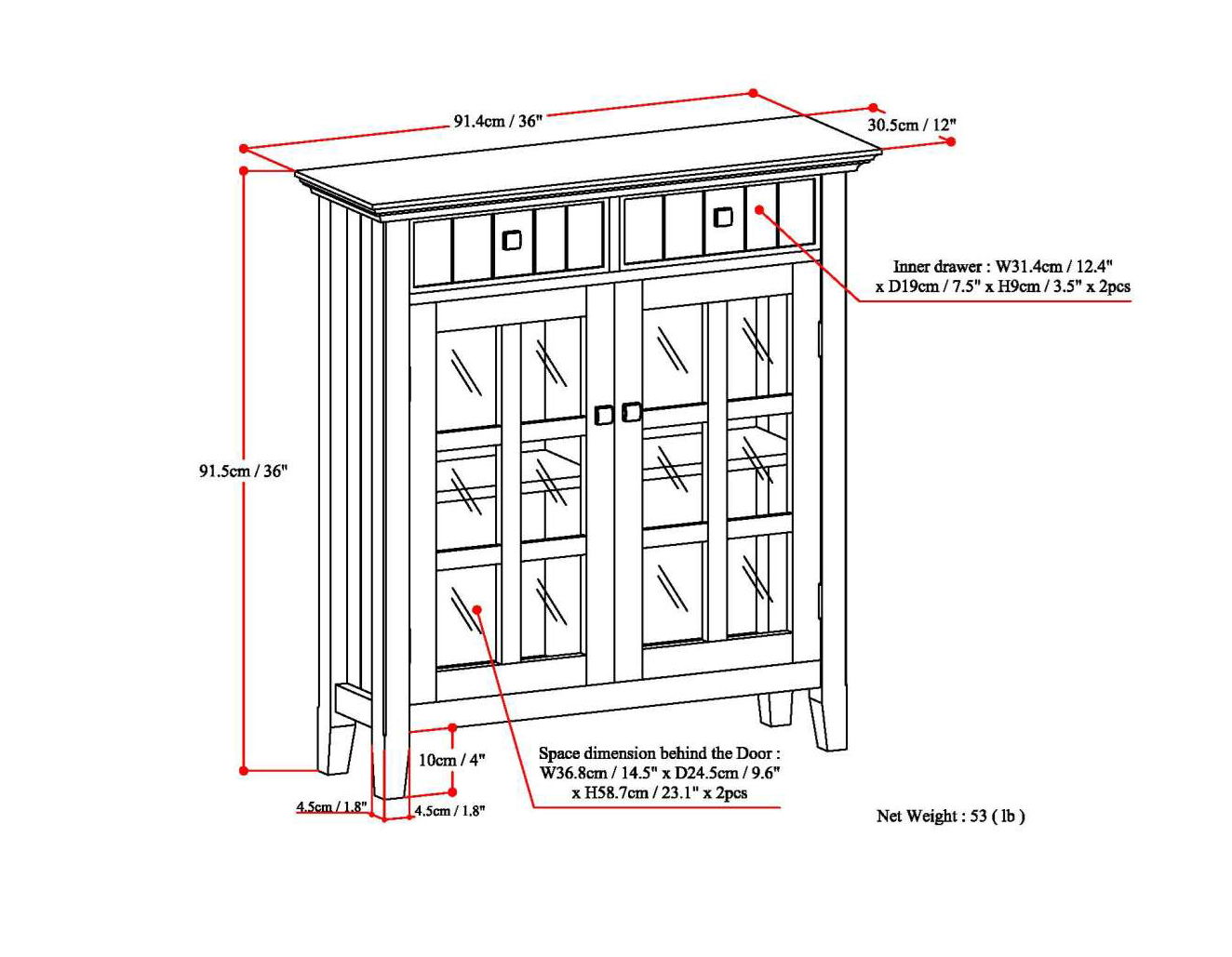 91.4cm / 36"

30.5cm / 12"

Inner drawer : W31.4cm / 12.4" x D19cm / 7.5" x H9cm / 3.5" x 2pcs

91.5cm / 36"

10cm / 4"

Space dimension behind the Door : W36.8cm / 14.5" x D24.5cm / 9.6" x H58.7cm / 23.1" x 2pcs

4.5cm / 1.8"

4.5cm / 1.8"

Net Weight : 53 ( lb )