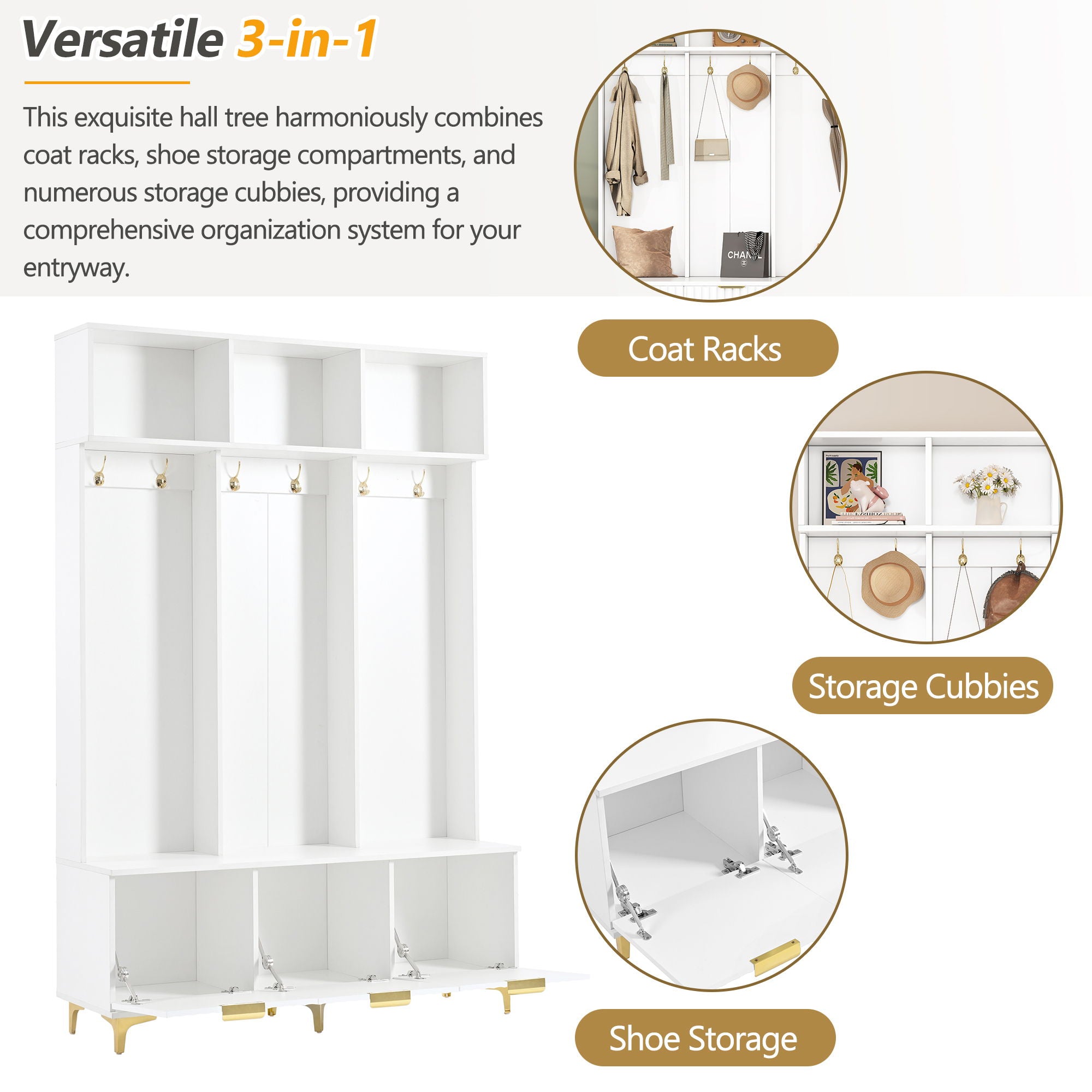 Versatile 3-in-1

This exquisite hall tree harmoniously combines coat racks, shoe storage compartments, and numerous storage cubbies, providing a comprehensive organization system for your entryway.

CHANEL

Coat Racks

Storage Cubbies

Shoe Storage