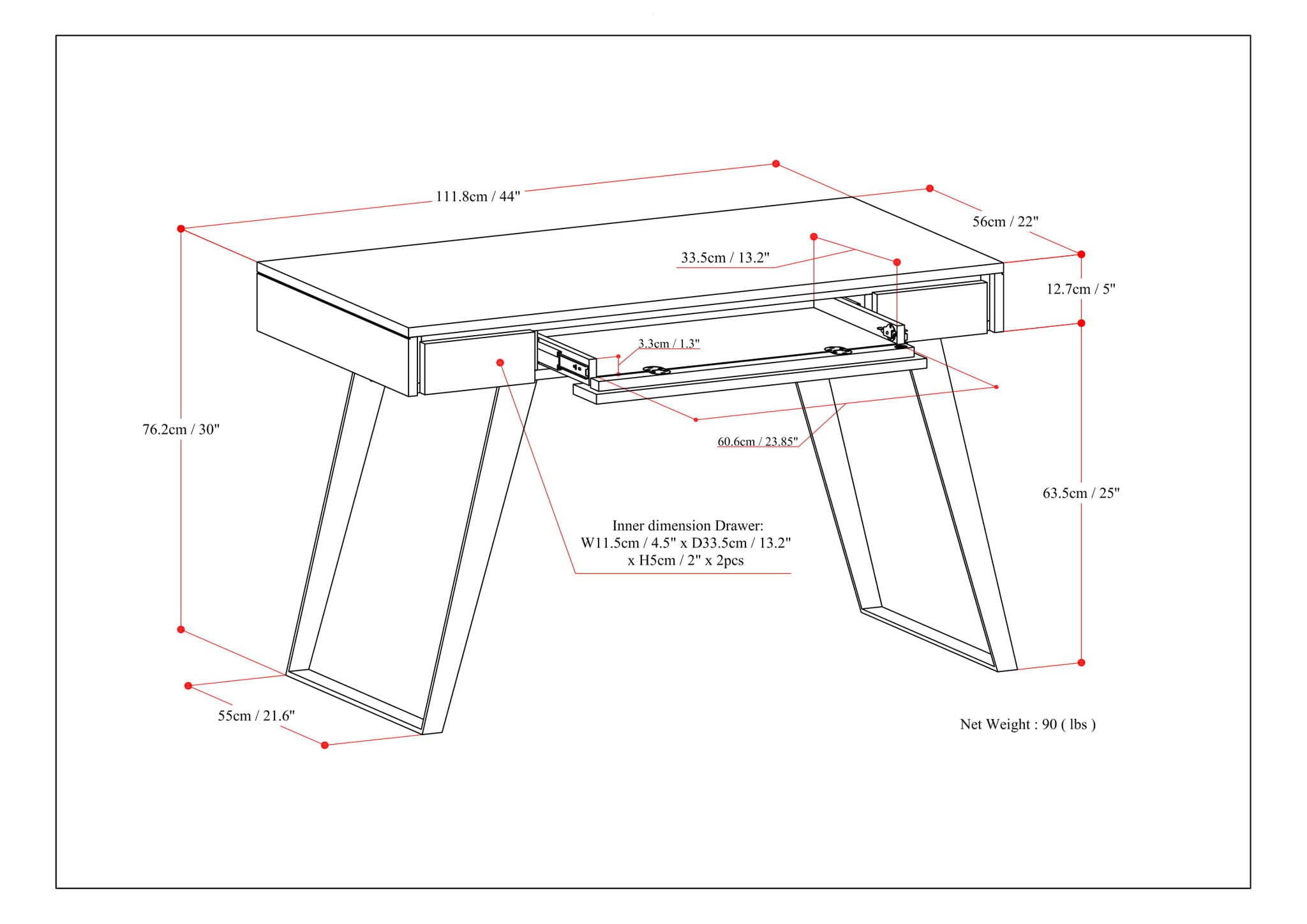 111.8cm / 44"

56cm / 22"

33.5cm / 13.2"

12.7cm / 5"

3.3cm / 1.3"

76.2cm / 30"

60.6cm / 23.85"

63.5cm / 25"

Inner dimension Drawer:
W11.5cm / 4.5" x D33.5cm / 13.2"
x H5cm / 2" x 2pcs

55cm / 21.6"

Net Weight : 90 ( lbs )