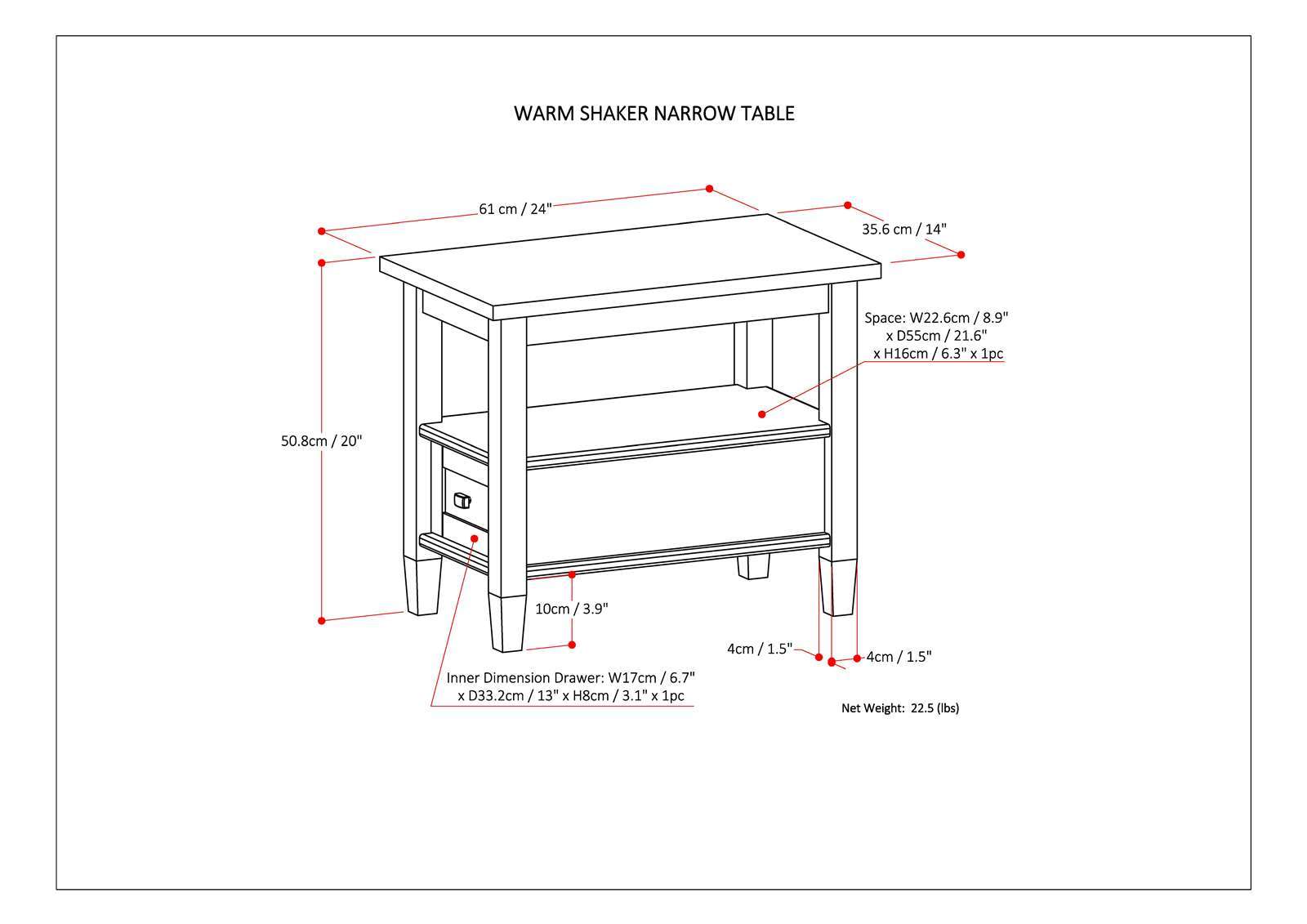 WARM SHAKER NARROW TABLE

61 cm / 24"

35.6 cm / 14"

Space: W22.6cm / 8.9" x D55cm / 21.6" x H16cm / 6.3" x 1pc

50.8cm / 20"

10cm / 3.9"

4cm / 1.5"

4cm / 1.5"

Inner Dimension Drawer: W17cm / 6.7" x D33.2cm / 13" x H8cm / 3.1" x 1pc

Net Weight: 22.5 (lbs)